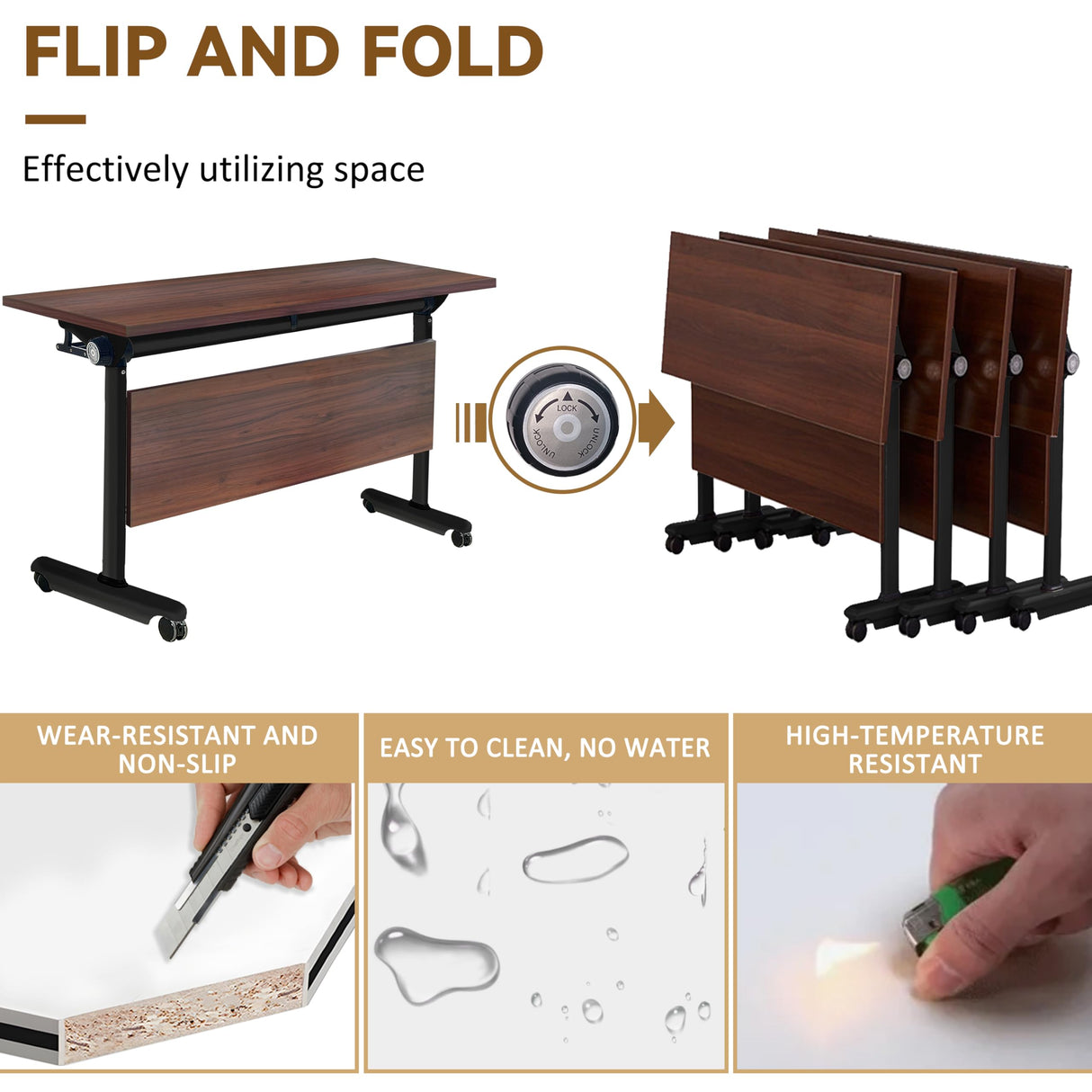 FLIP AND FOLD

Effectively utilizing space

LOCK
UNLOCK
UNLOCK

WEAR-RESISTANT AND NON-SLIP

EASY TO CLEAN, NO WATER

HIGH-TEMPERATURE RESISTANT