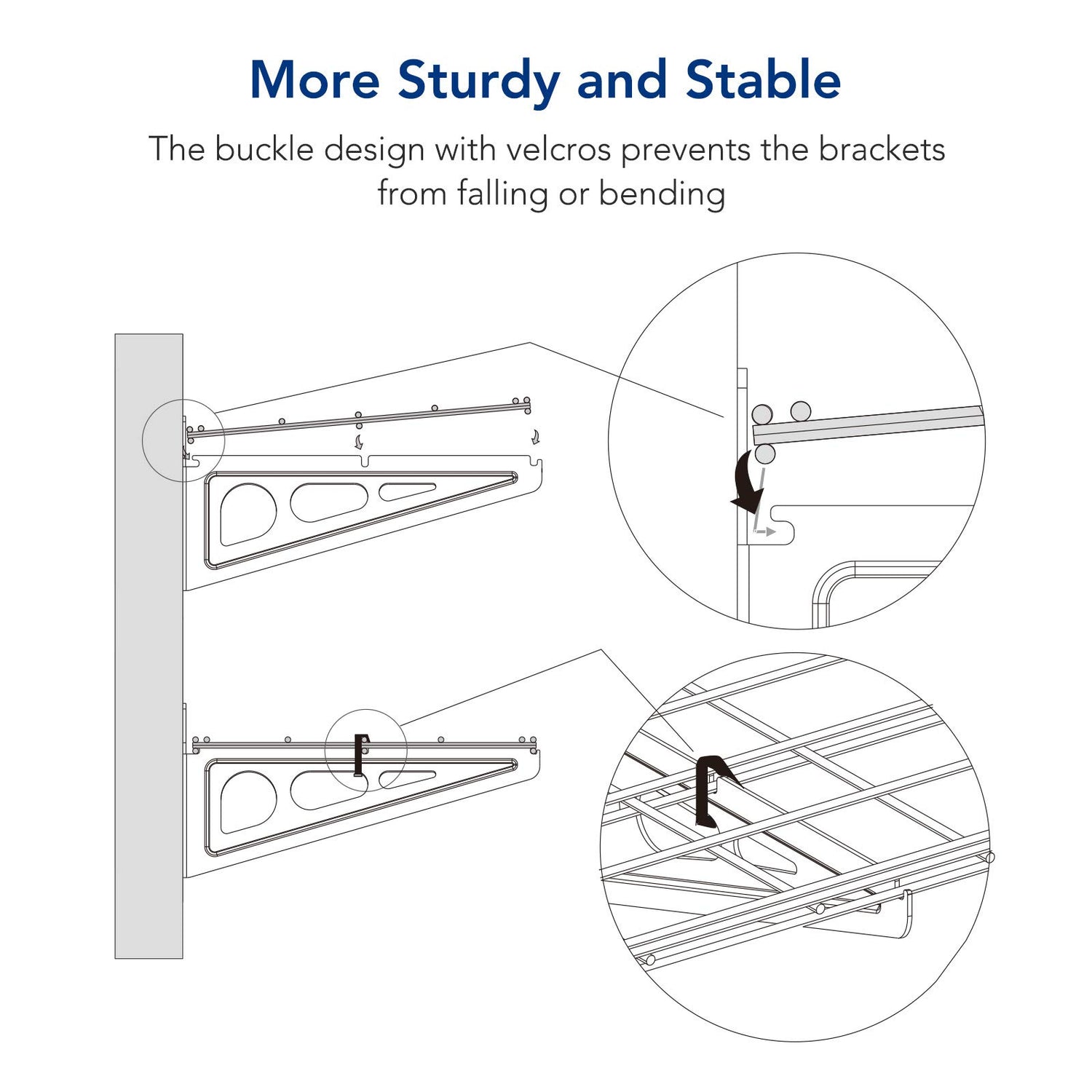 More Sturdy and Stable

The buckle design with velcros prevents the brackets from falling or bending