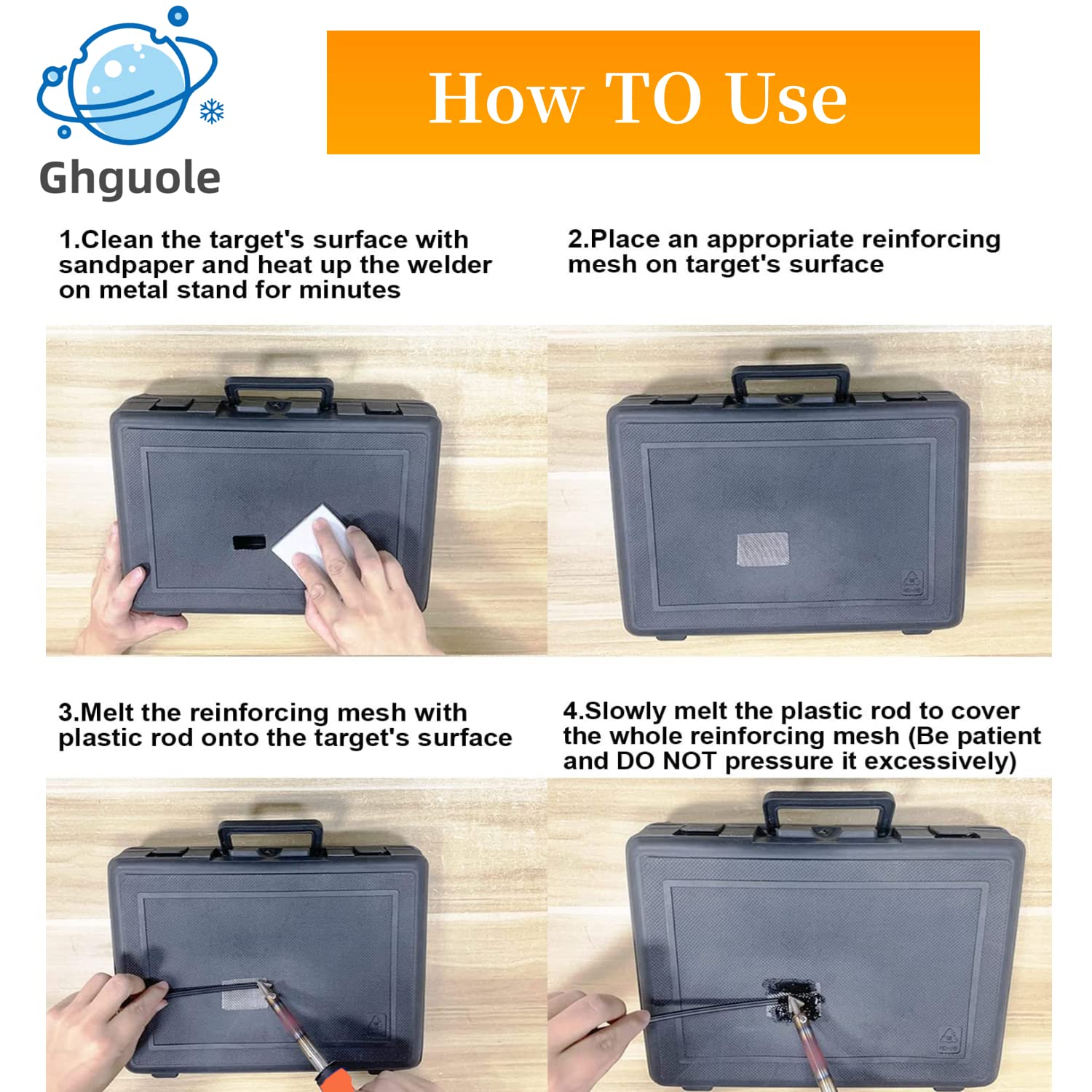 Ghguole

How TO Use

1.Clean the target's surface with sandpaper and heat up the welder on metal stand for minutes

2.Place an appropriate reinforcing mesh on target's surface

3.Melt the reinforcing mesh with plastic rod onto the target's surface

4.Slowly melt the plastic rod to cover the whole reinforcing mesh (Be patient and DO NOT pressure it excessively)