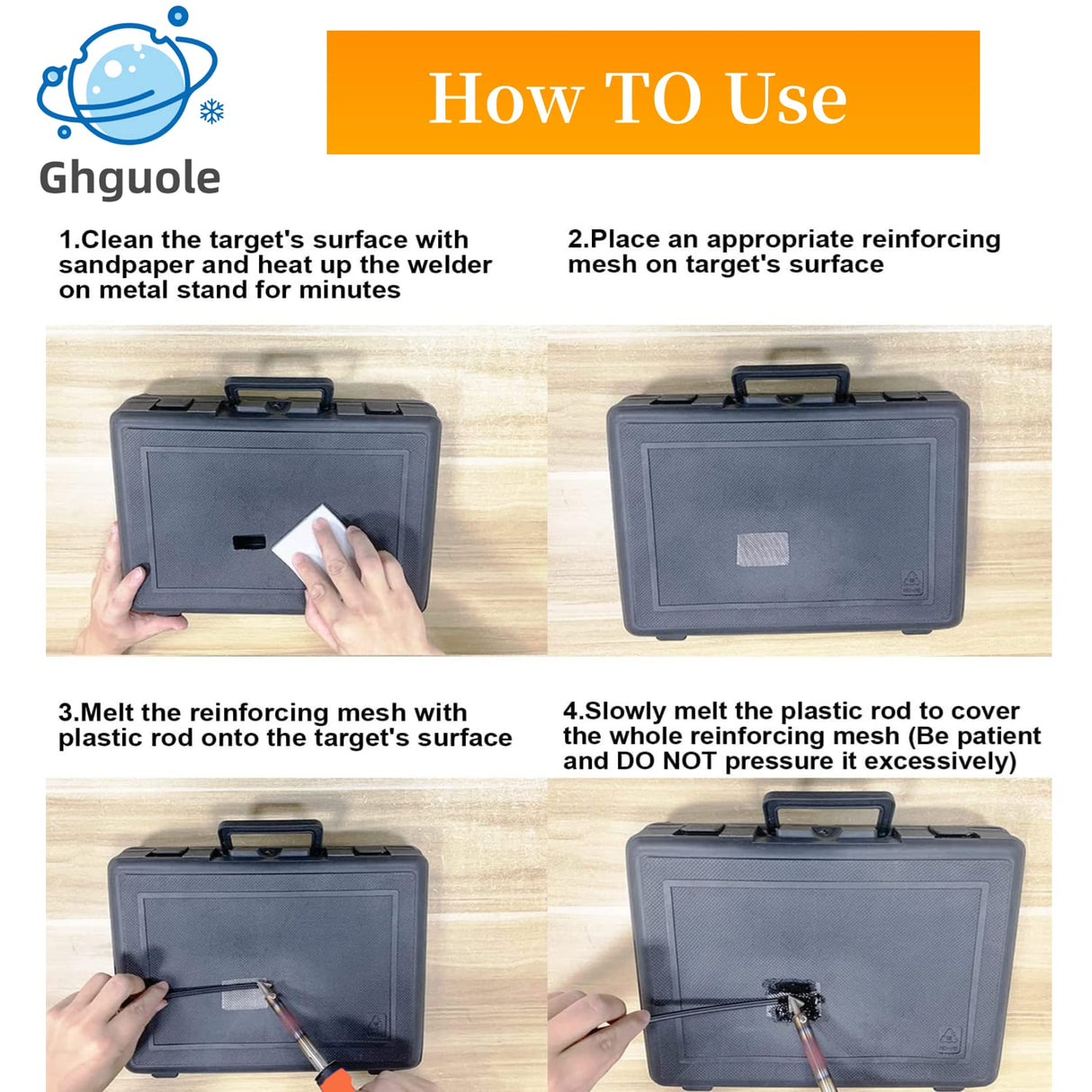 Ghguole

How TO Use

1.Clean the target's surface with sandpaper and heat up the welder on metal stand for minutes

2.Place an appropriate reinforcing mesh on target's surface

3.Melt the reinforcing mesh with plastic rod onto the target's surface

4.Slowly melt the plastic rod to cover the whole reinforcing mesh (Be patient and DO NOT pressure it excessively)