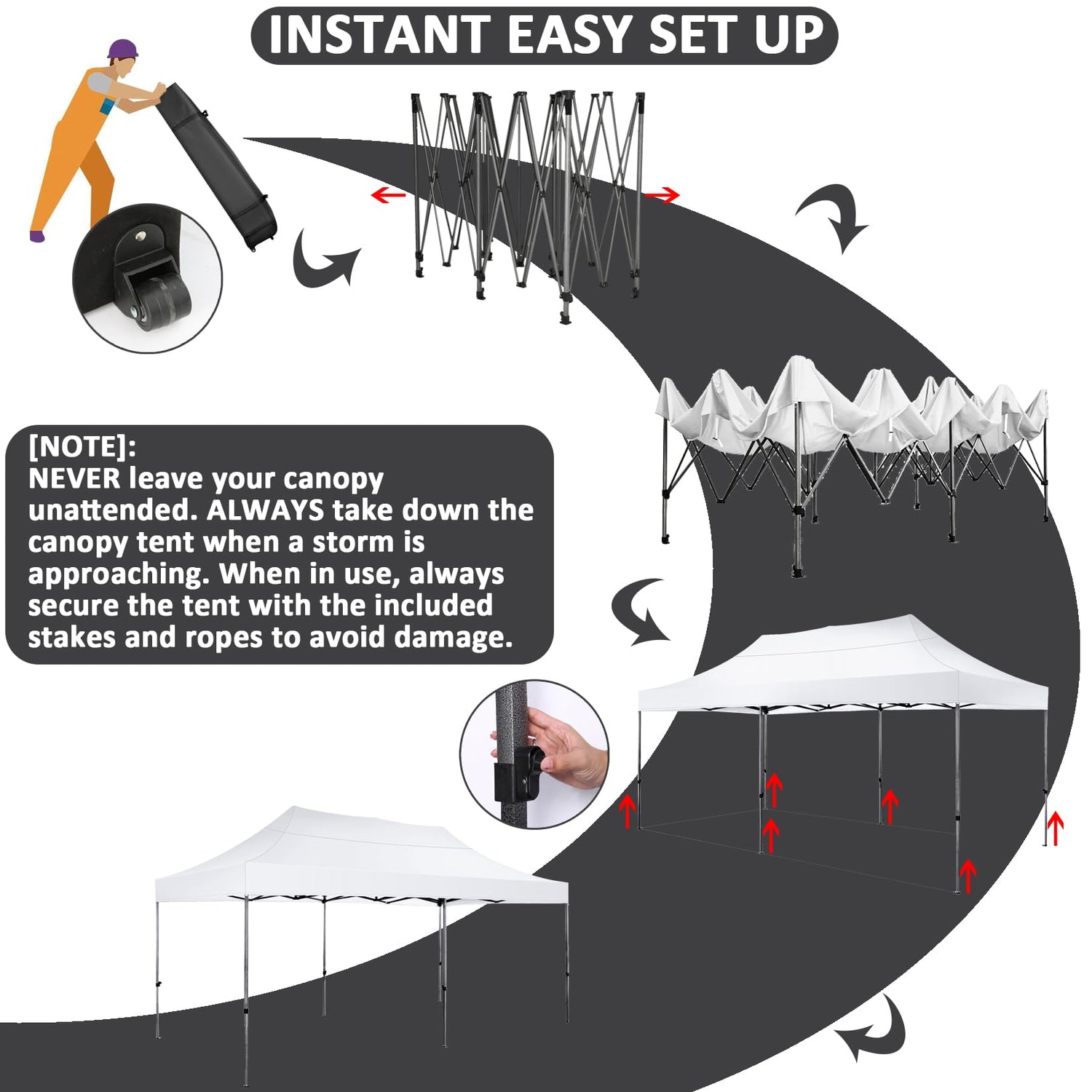 INSTANT EASY SET UP

[NOTE]:
NEVER leave your canopy unattended. ALWAYS take down the canopy tent when a storm is approaching. When in use, always secure the tent with the included stakes and ropes to avoid damage.