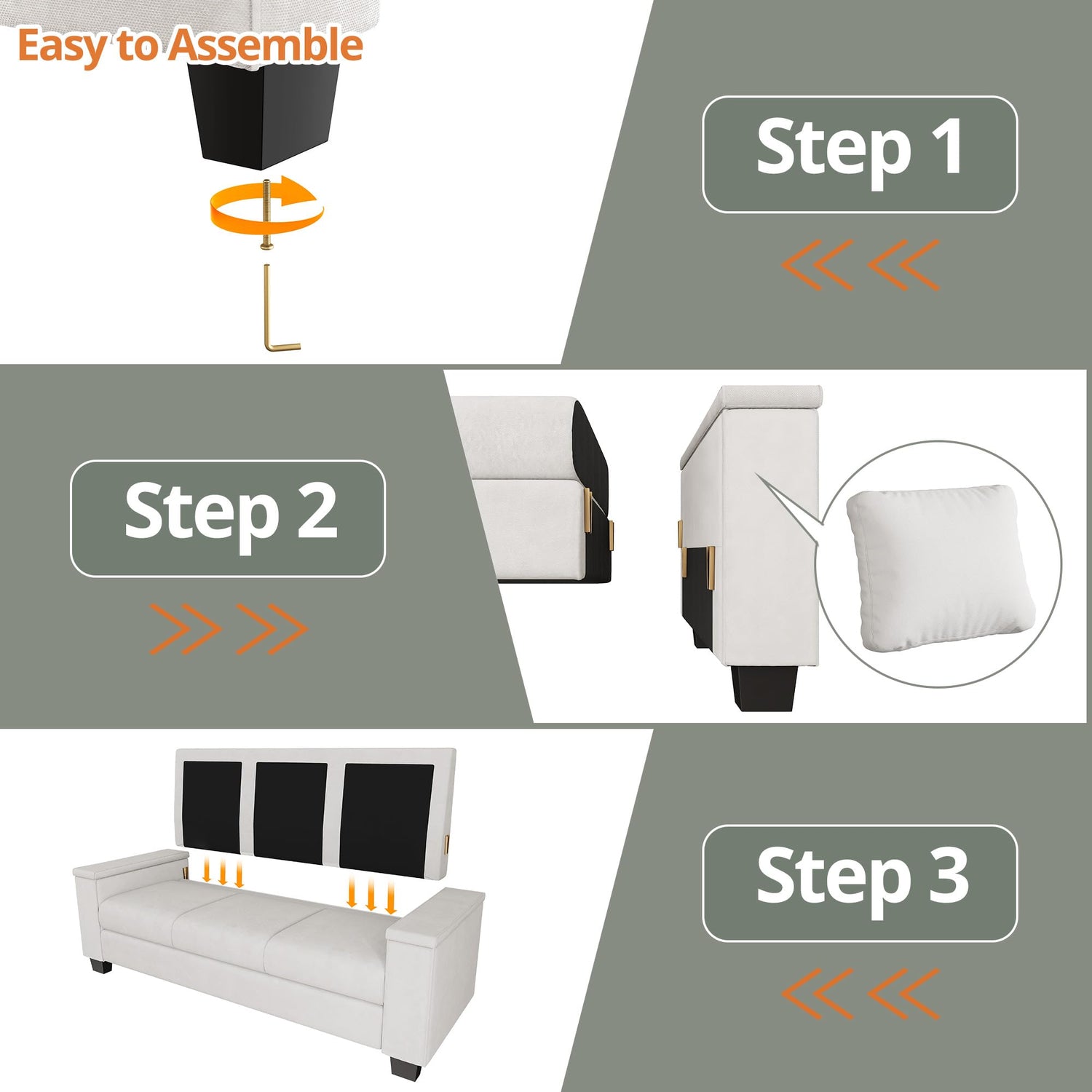 Easy to Assemble

Step 1

Step 2

Step 3