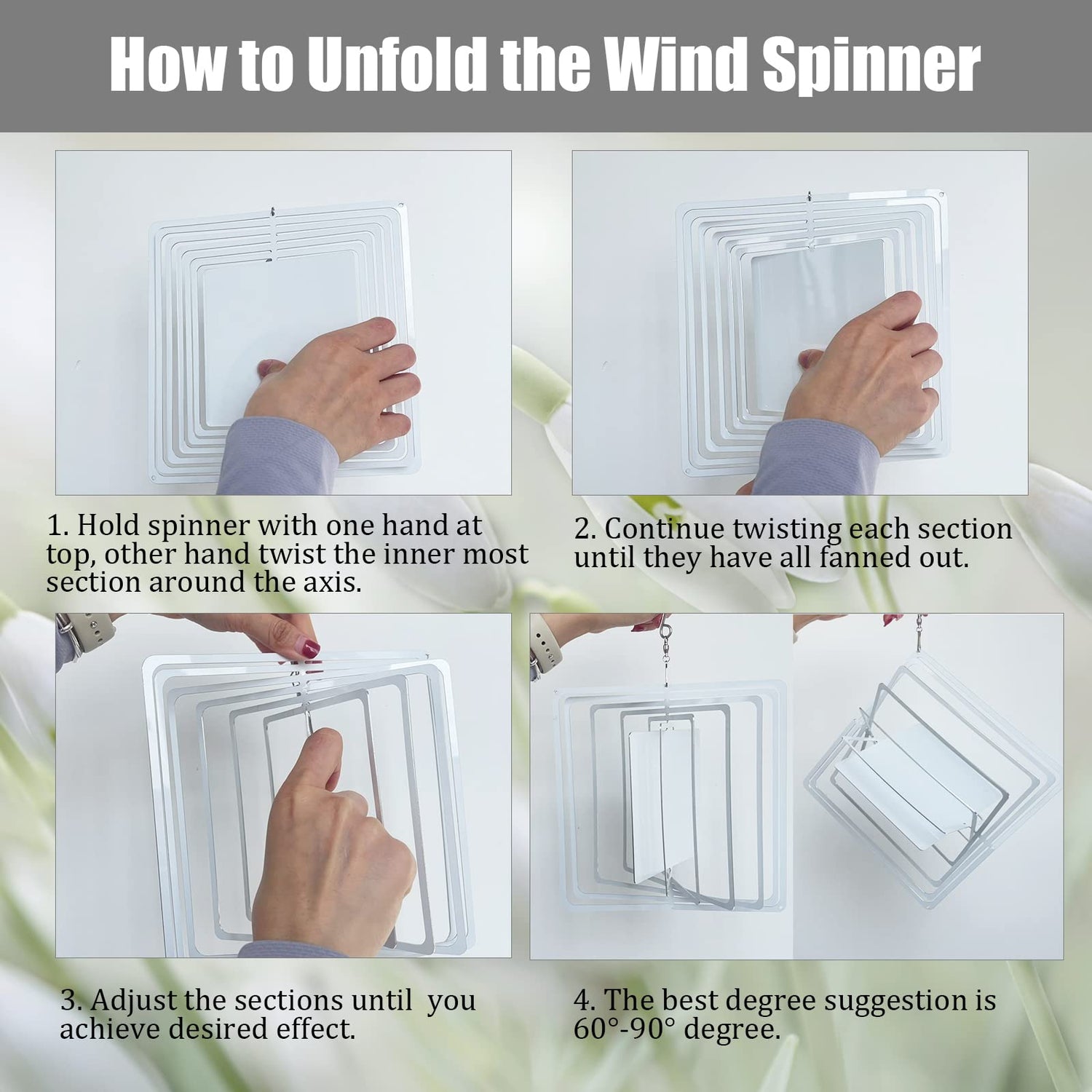 How to Unfold the Wind Spinner

1. Hold spinner with one hand at top, other hand twist the inner most section around the axis.

2. Continue twisting each section until they have all fanned out.

3. Adjust the sections until you achieve desired effect.

4. The best degree suggestion is 60°-90° degree.