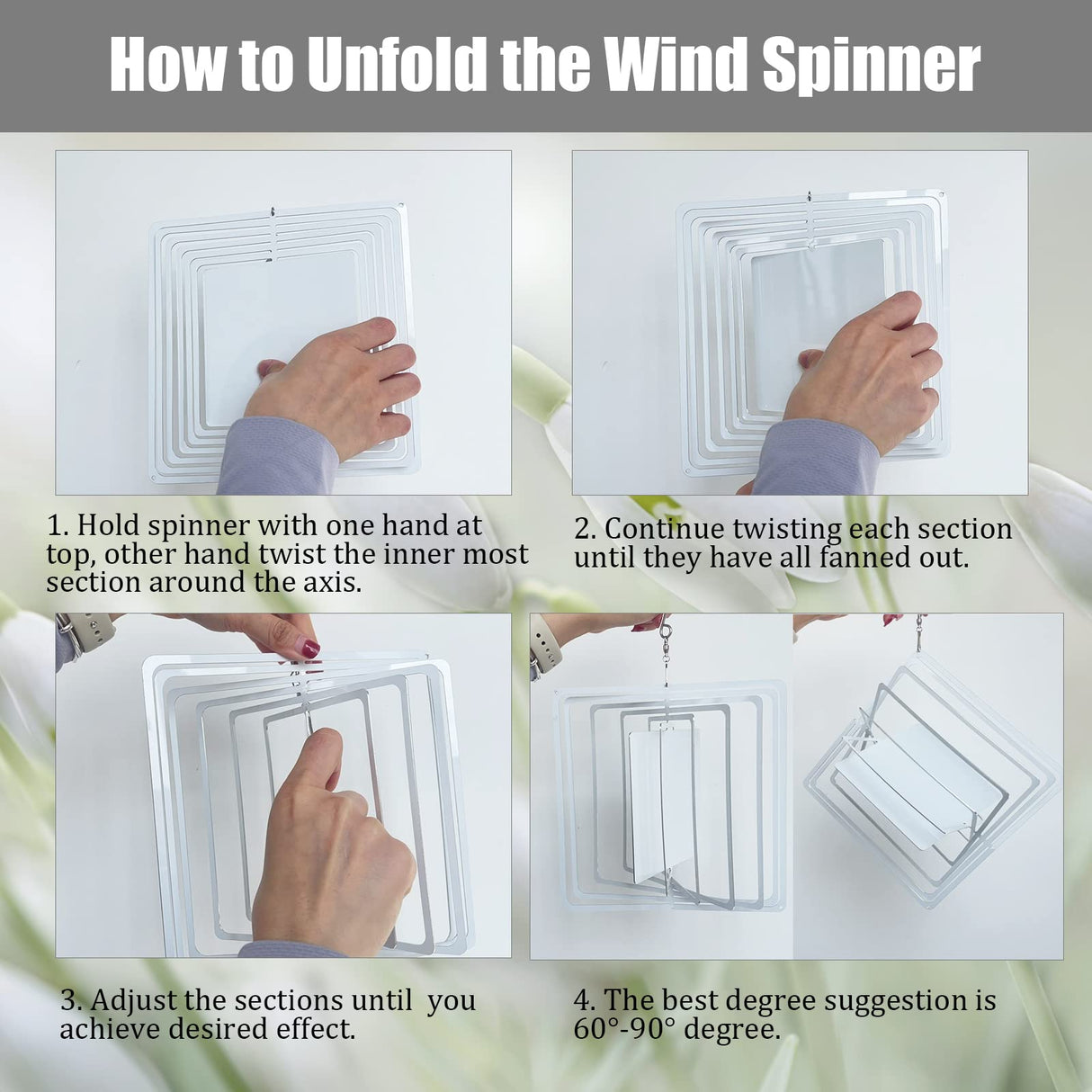 How to Unfold the Wind Spinner

1. Hold spinner with one hand at top, other hand twist the inner most section around the axis.

2. Continue twisting each section until they have all fanned out.

3. Adjust the sections until you achieve desired effect.

4. The best degree suggestion is 60°-90° degree.