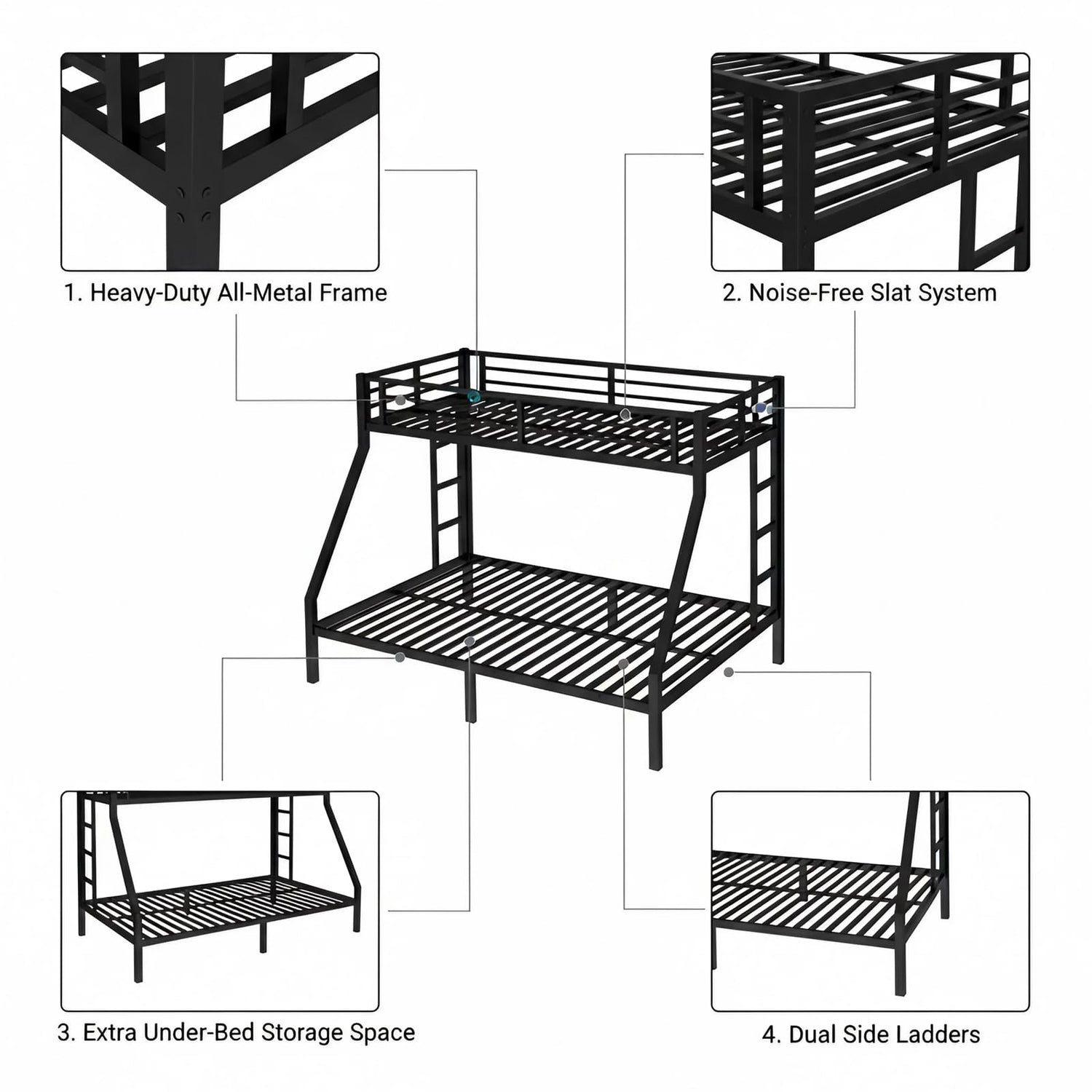 1. Heavy-Duty All-Metal Frame

2. Noise-Free Slat System

3. Extra Under-Bed Storage Space

4. Dual Side Ladders