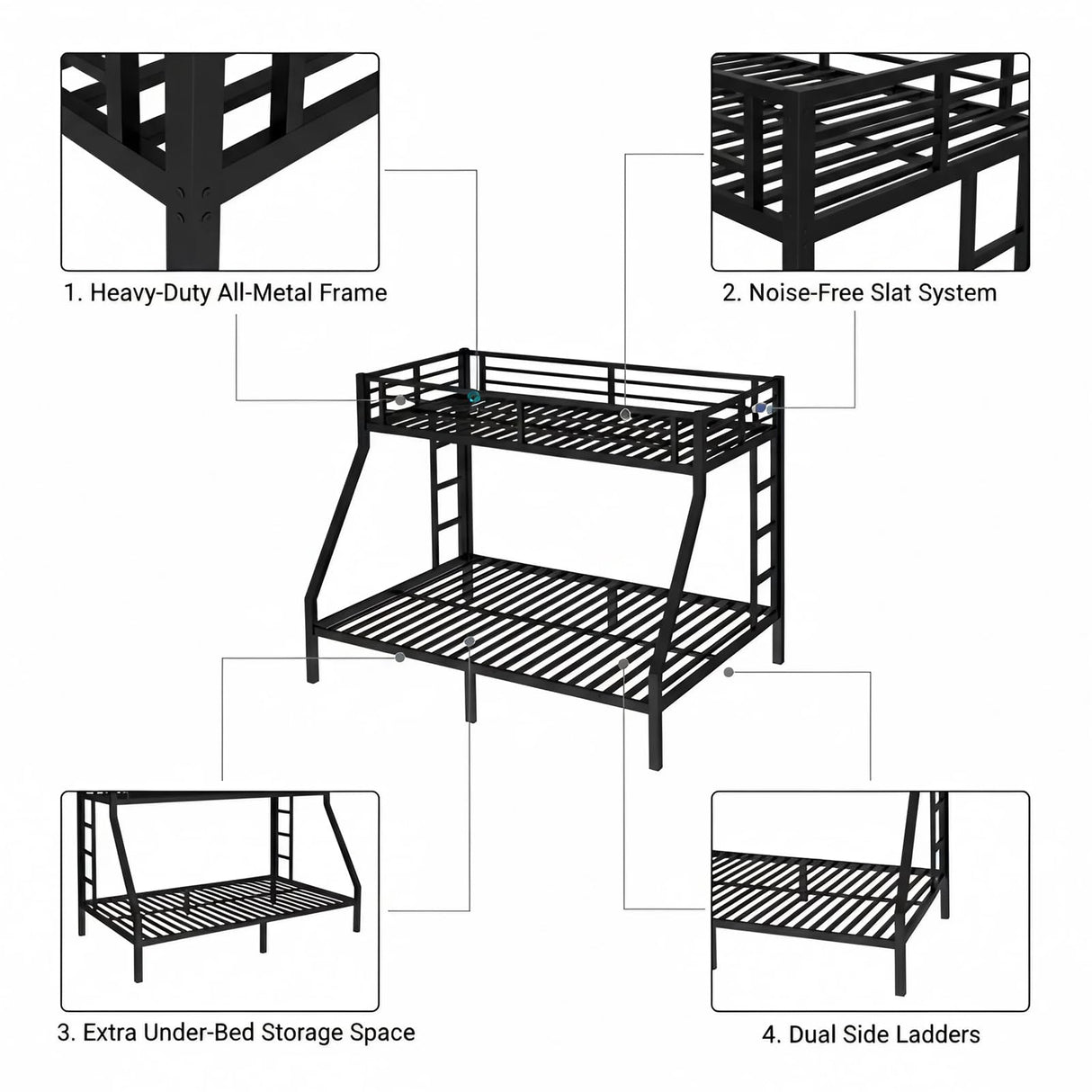 1. Heavy-Duty All-Metal Frame

2. Noise-Free Slat System

3. Extra Under-Bed Storage Space

4. Dual Side Ladders