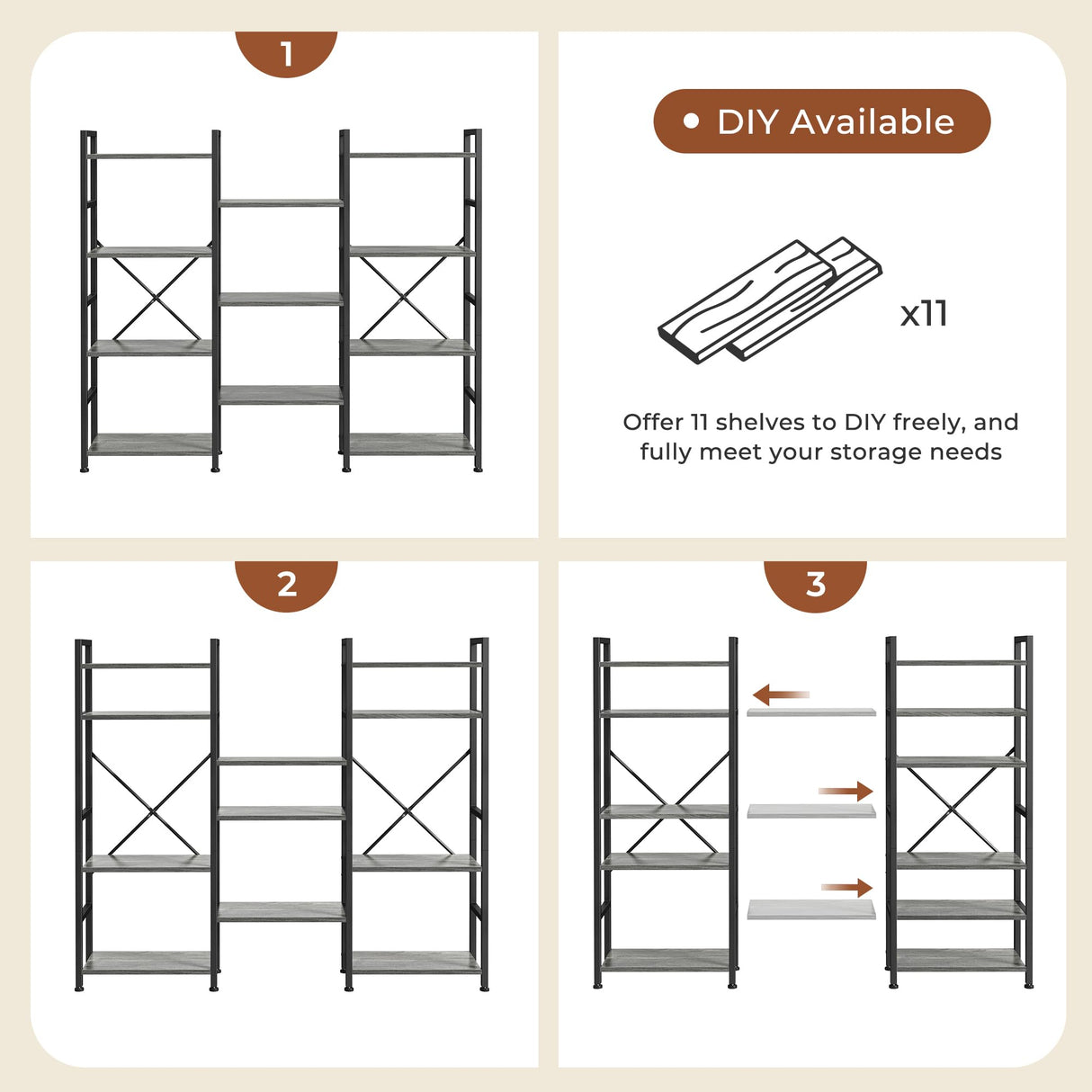 1

• DIY Available

x11

Offer 11 shelves to DIY freely, and fully meet your storage needs

2

3