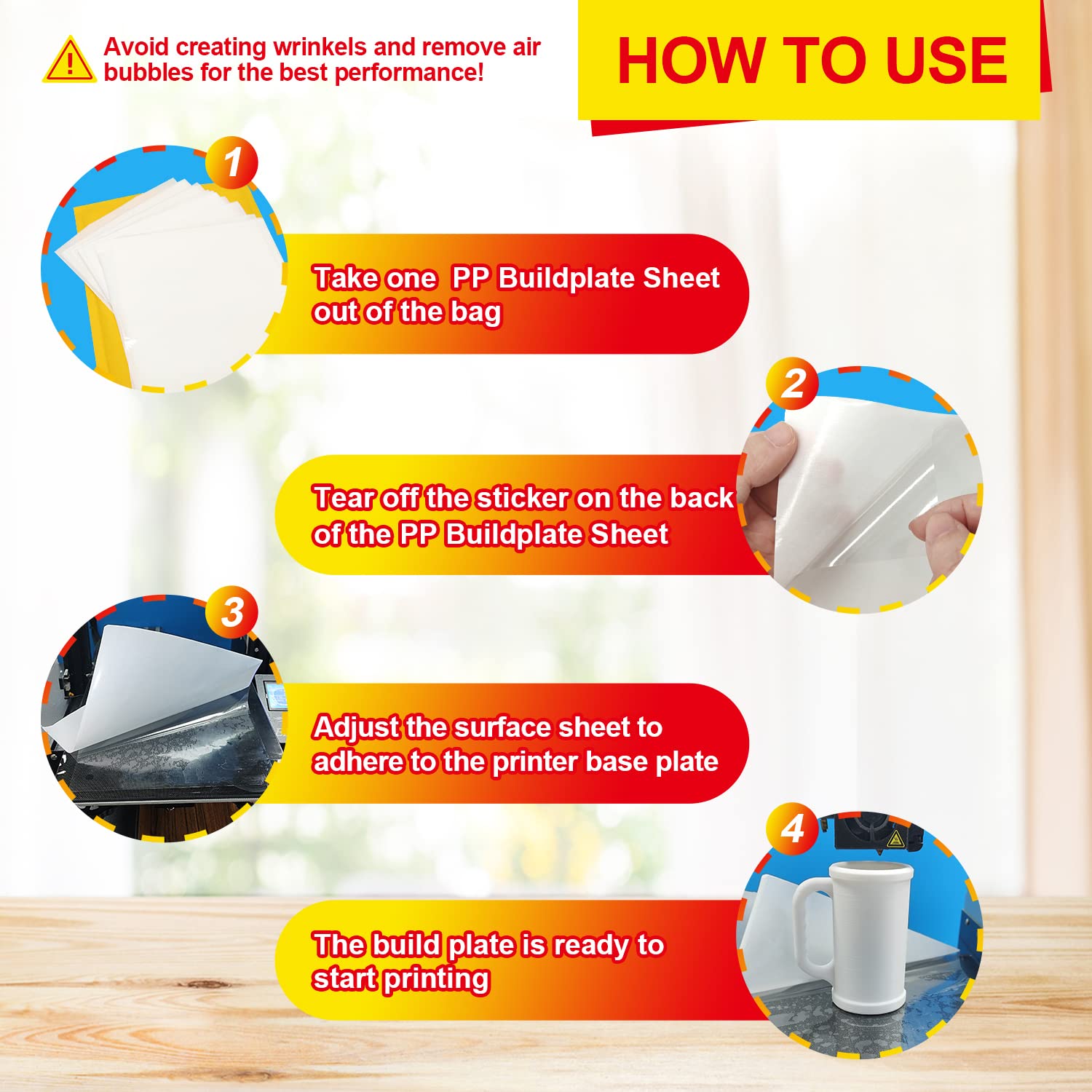 Avoid creating wrinkels and remove air bubbles for the best performance!

HOW TO USE

1

Take one PP Buildplate Sheet out of the bag

2

Tear off the sticker on the back of the PP Buildplate Sheet

3

Adjust the surface sheet to adhere to the printer base plate

4

The build plate is ready to start printing