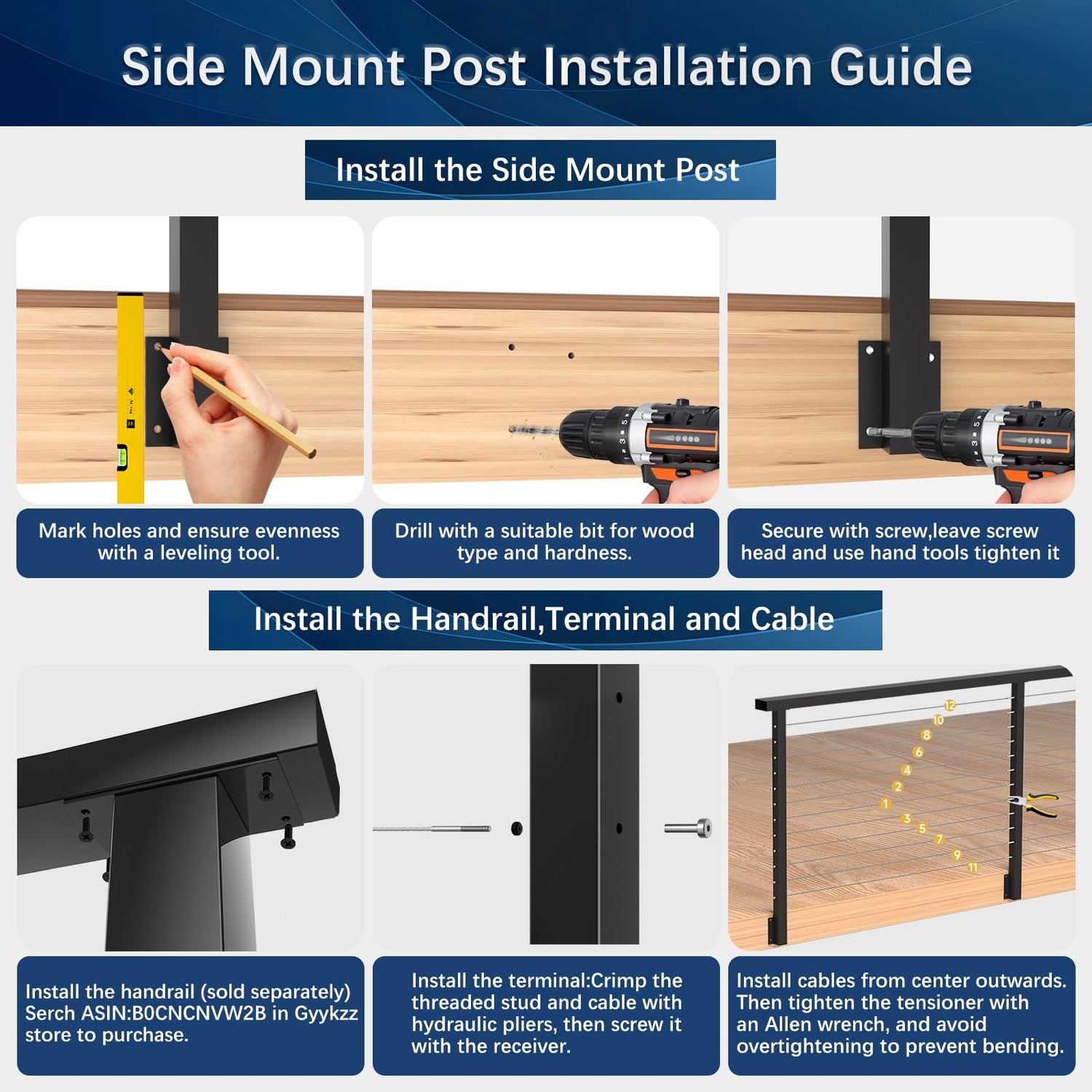 Side Mount Post Installation Guide

Install the Side Mount Post

Mark holes and ensure evenness with a leveling tool.

Drill with a suitable bit for wood type and hardness.

Secure with screw,leave screw head and use hand tools tighten it

Install the Handrail,Terminal and Cable

12
10
8
6
4
2
1
3
5
7
9
11

Install the handrail (sold separately) Serch ASIN:B0CNCNVW2B in Gyykzz store to purchase.

Install the terminal:Crimp the threaded stud and cable with hydraulic pliers, then screw it with the receiver.

Install cables from center outwards. Then tighten the tensioner with an Allen wrench, and avoid overtightening to prevent bending.