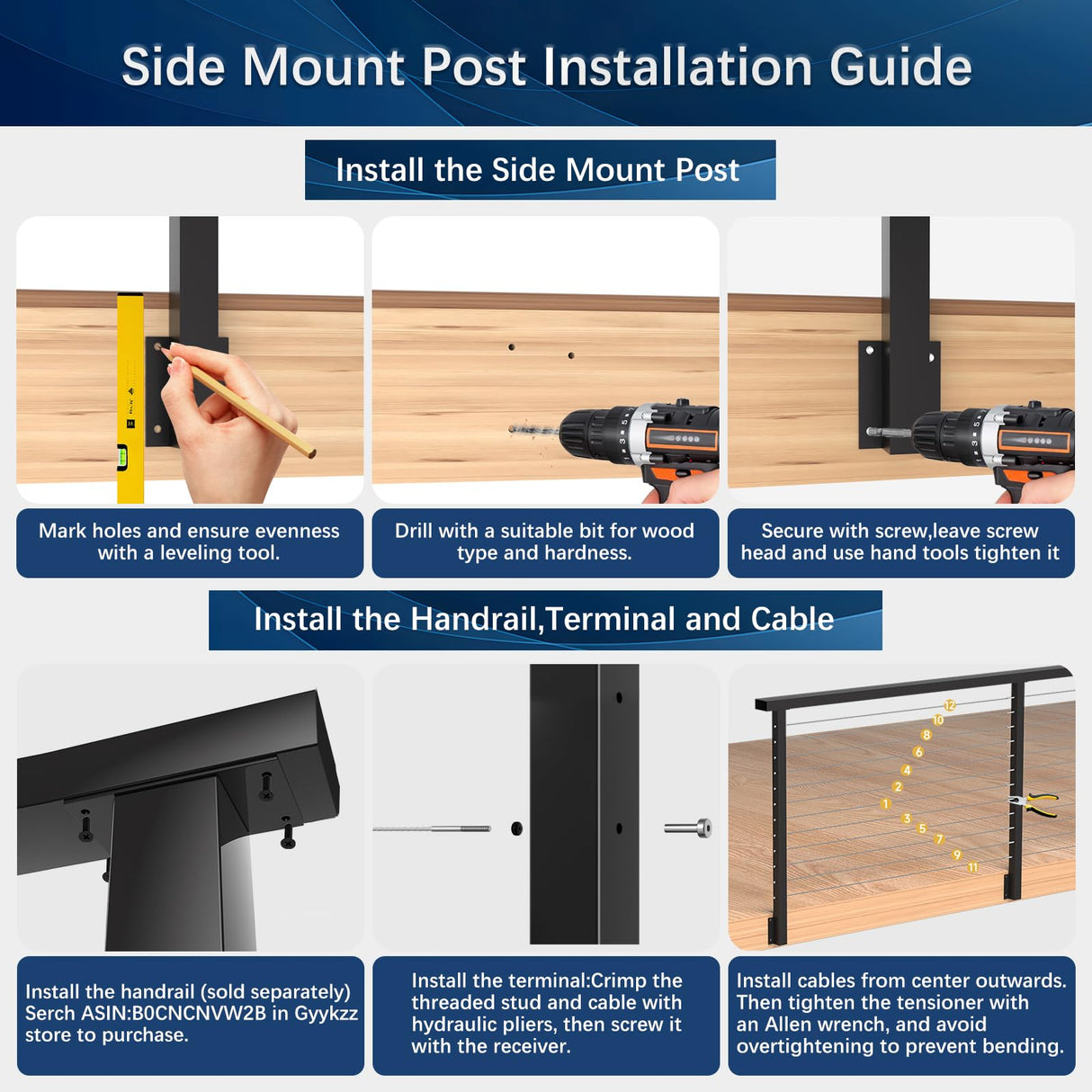 Side Mount Post Installation Guide

Install the Side Mount Post

Mark holes and ensure evenness with a leveling tool.

Drill with a suitable bit for wood type and hardness.

Secure with screw,leave screw head and use hand tools tighten it

Install the Handrail,Terminal and Cable

12
10
8
6
4
2
1
3
5
7
9
11

Install the handrail (sold separately) Serch ASIN:B0CNCNVW2B in Gyykzz store to purchase.

Install the terminal:Crimp the threaded stud and cable with hydraulic pliers, then screw it with the receiver.

Install cables from center outwards. Then tighten the tensioner with an Allen wrench, and avoid overtightening to prevent bending.