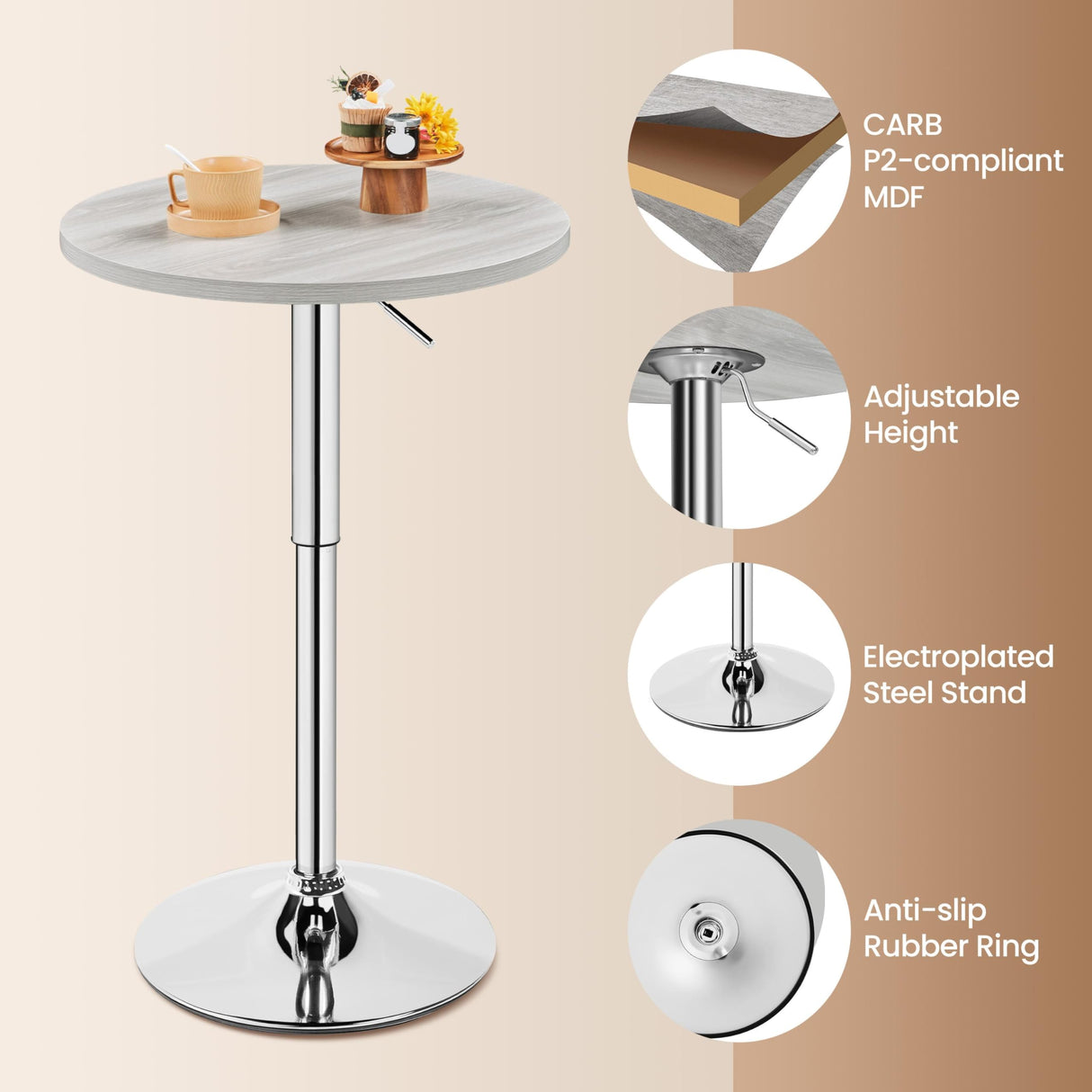 CARB P2-compliant MDF

Adjustable Height

Electroplated Steel Stand

Anti-slip Rubber Ring