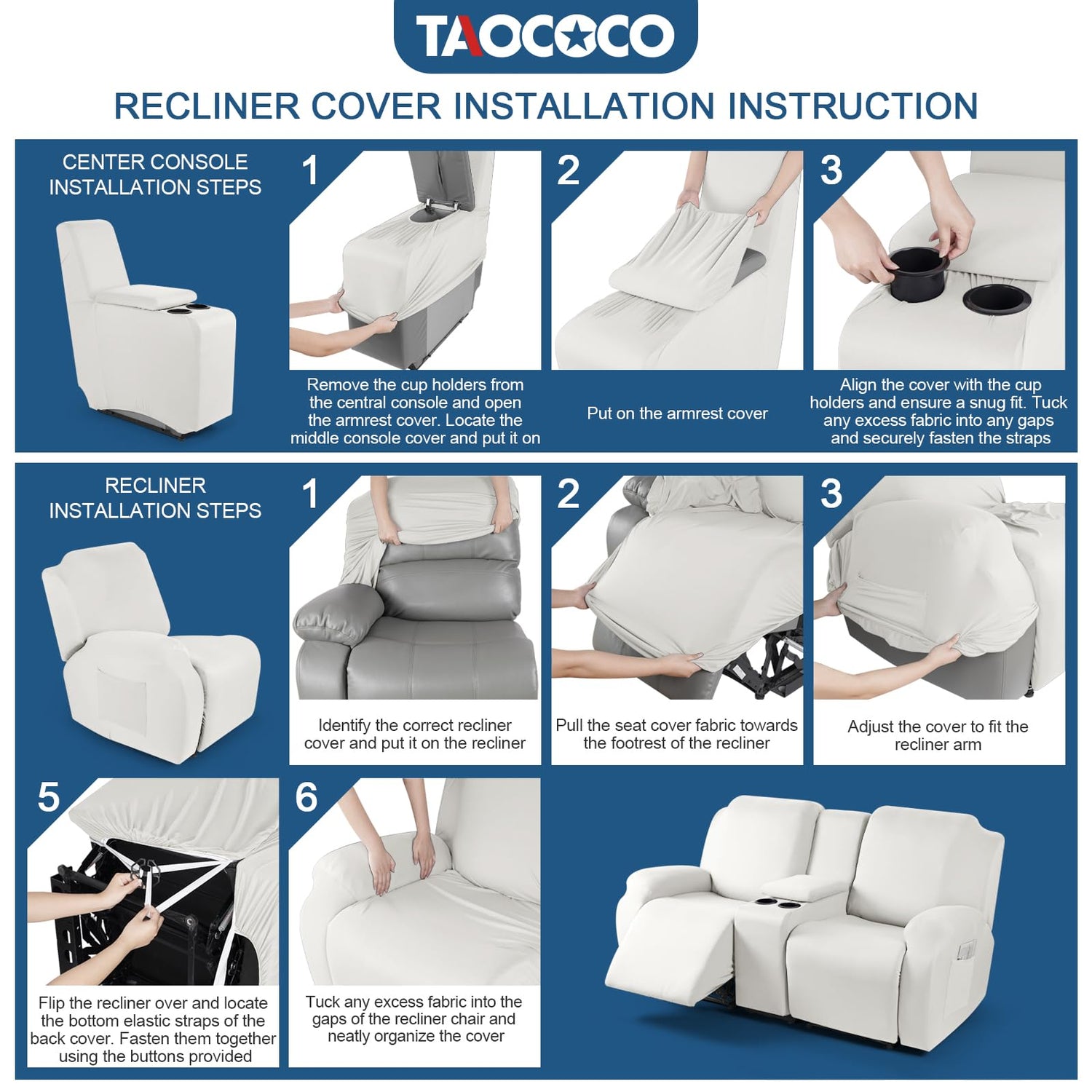 TAOCOCO

RECLINER COVER INSTALLATION INSTRUCTION

CENTER CONSOLE INSTALLATION STEPS

1

Remove the cup holders from the central console and open the armrest cover. Locate the middle console cover and put it on

2

Put on the armrest cover

3

Align the cover with the cup holders and ensure a snug fit. Tuck any excess fabric into any gaps and securely fasten the straps

RECLINER INSTALLATION STEPS

1

Identify the correct recliner cover and put it on the recliner

2

Pull the seat cover fabric towards the footrest of the recliner

3

Adjust the cover to fit the recliner arm

5

Flip the recliner over and locate the bottom elastic straps of the back cover. Fasten them together using the buttons provided

6

Tuck any excess fabric into the gaps of the recliner chair and neatly organize the cover