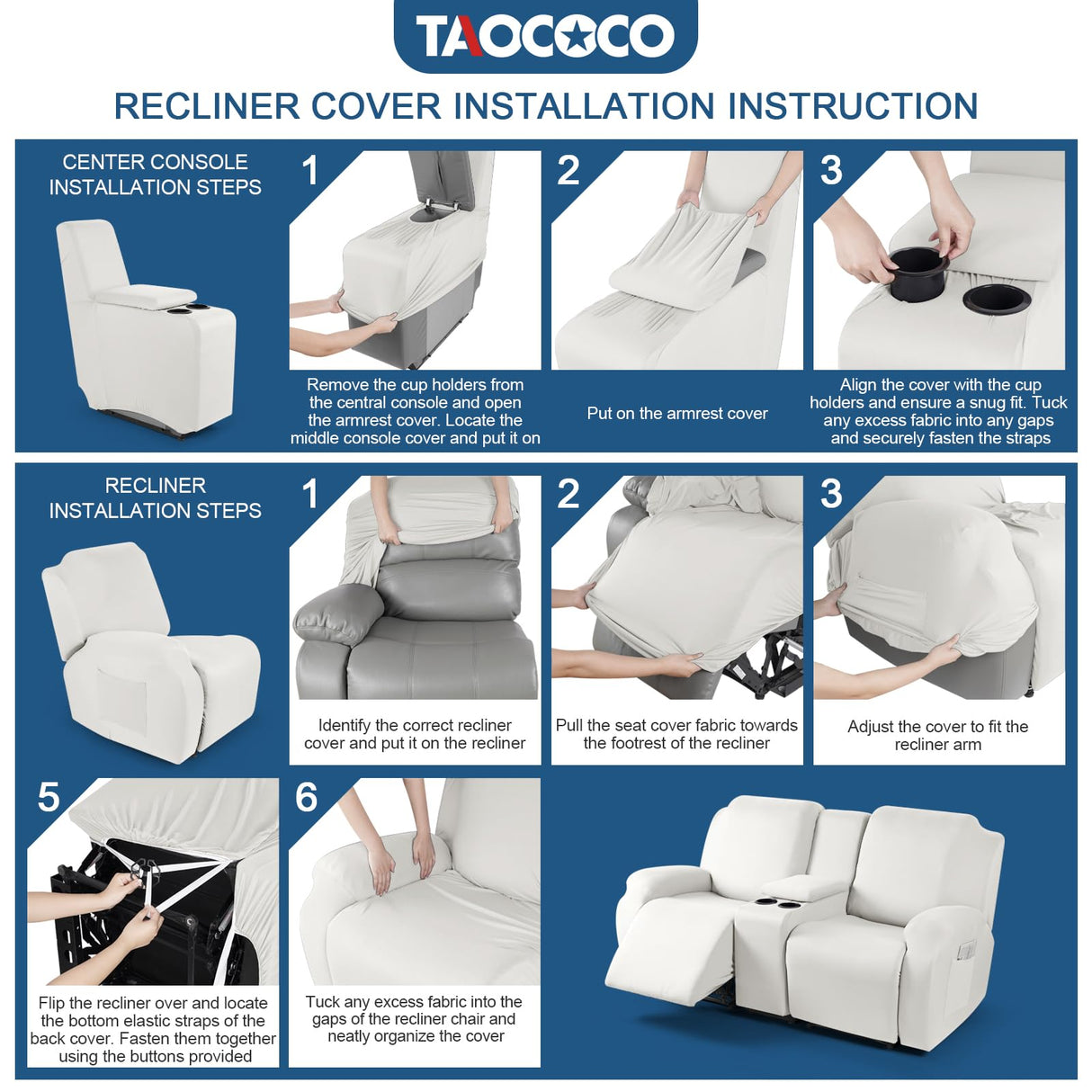 TAOCOCO

RECLINER COVER INSTALLATION INSTRUCTION

CENTER CONSOLE INSTALLATION STEPS

1
Remove the cup holders from the central console and open the armrest cover. Locate the middle console cover and put it on

2
Put on the armrest cover

3
Align the cover with the cup holders and ensure a snug fit. Tuck any excess fabric into any gaps and securely fasten the straps

RECLINER INSTALLATION STEPS

1
Identify the correct recliner cover and put it on the recliner

2
Pull the seat cover fabric towards the footrest of the recliner

3
Adjust the cover to fit the recliner arm

5
Flip the recliner over and locate the bottom elastic straps of the back cover. Fasten them together using the buttons provided

6
Tuck any excess fabric into the gaps of the recliner chair and neatly organize the cover