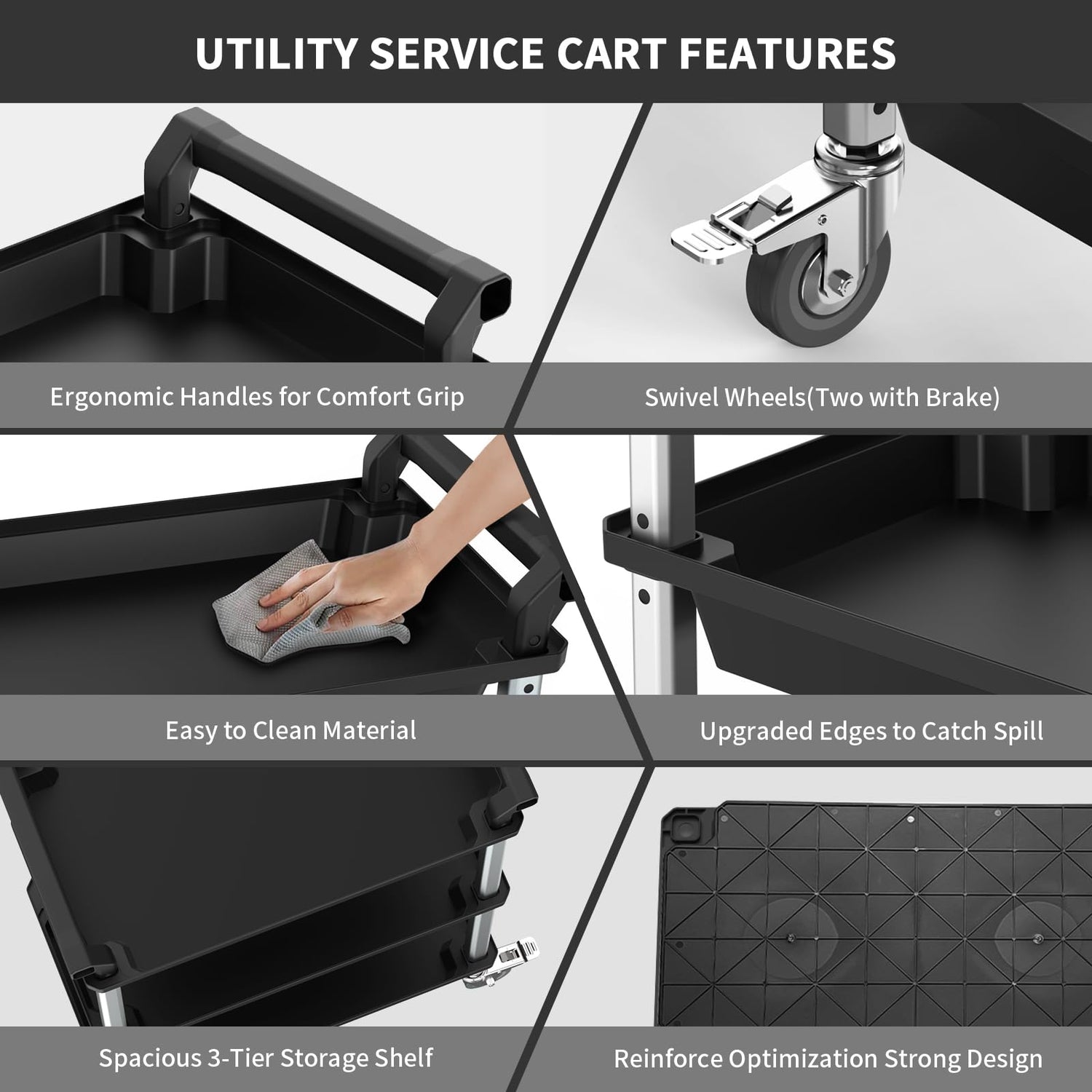 UTILITY SERVICE CART FEATURES

Ergonomic Handles for Comfort Grip

Swivel Wheels(Two with Brake)

Easy to Clean Material

Upgraded Edges to Catch Spill

Spacious 3-Tier Storage Shelf

Reinforce Optimization Strong Design