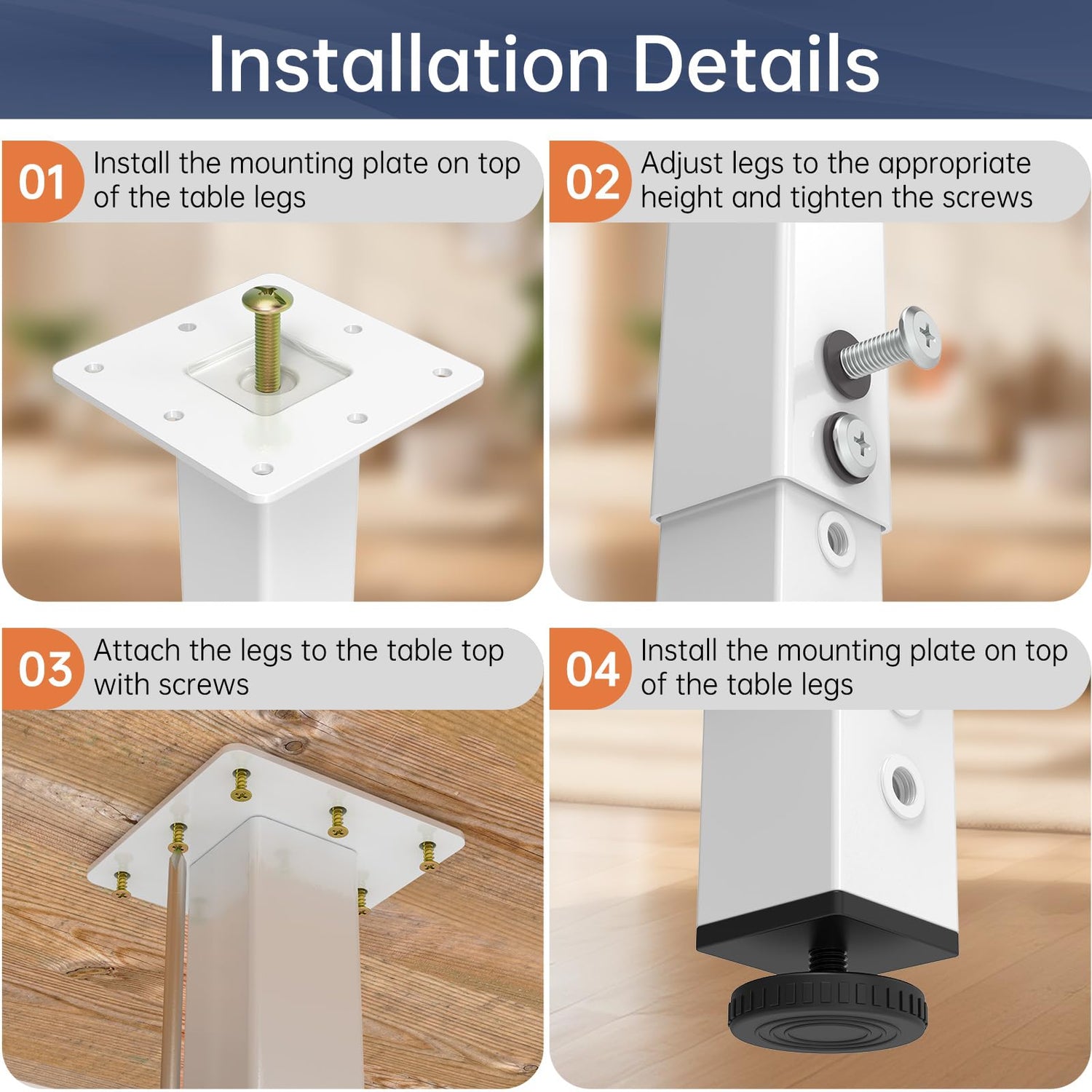 Installation Details

01 Install the mounting plate on top of the table legs

02 Adjust legs to the appropriate height and tighten the screws

03 Attach the legs to the table top with screws

04 Install the mounting plate on top of the table legs