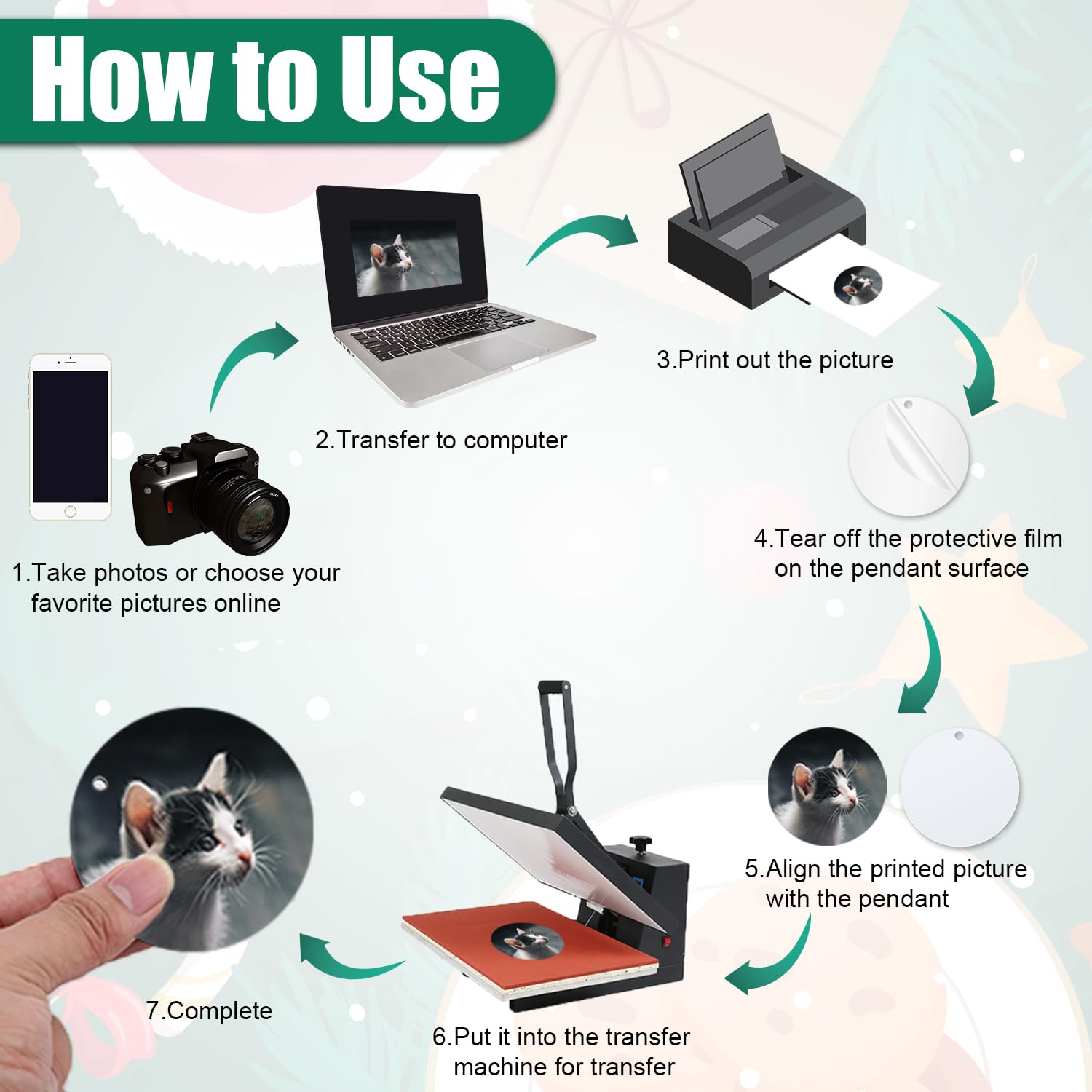 How to Use

1.Take photos or choose your favorite pictures online

2.Transfer to computer

3.Print out the picture

4.Tear off the protective film on the pendant surface

5.Align the printed picture with the pendant

6.Put it into the transfer machine for transfer

7.Complete