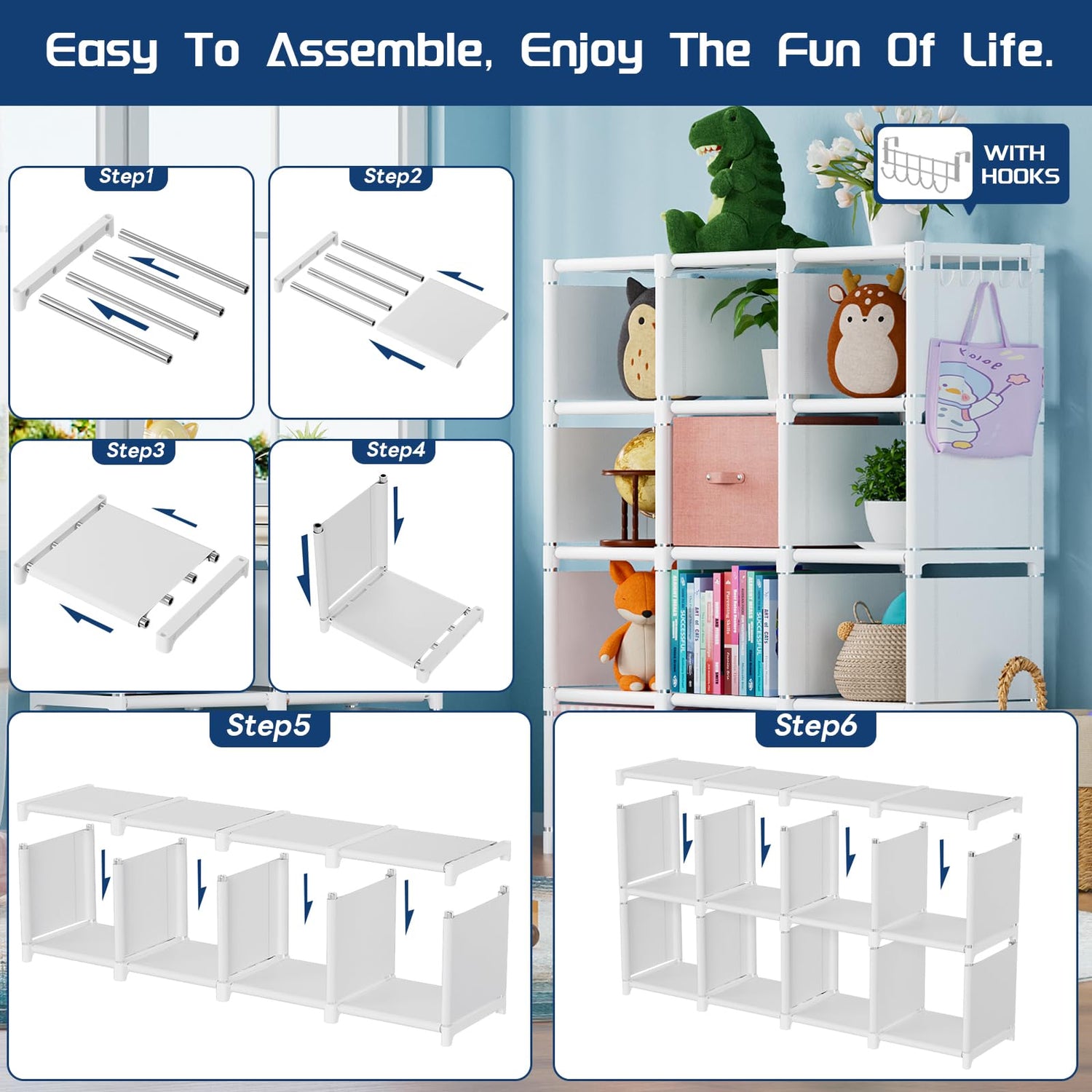 Easy To Assemble, Enjoy The Fun Of Life.

WITH HOOKS

Step1

Step2

Step3

Step4

Step5

Step6