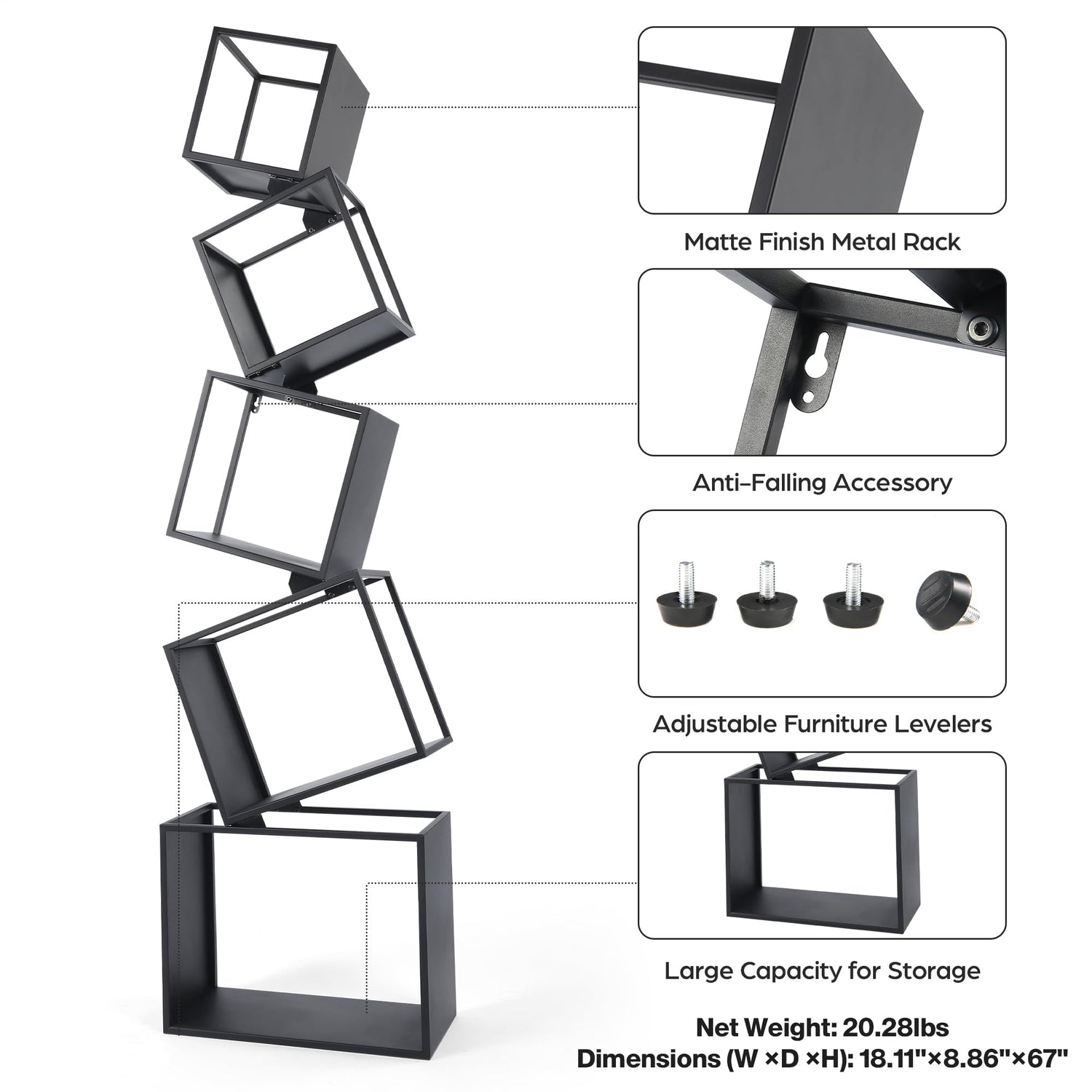 Matte Finish Metal Rack

Anti-Falling Accessory

Adjustable Furniture Levelers

Large Capacity for Storage

Net Weight: 20.28lbs
Dimensions (W ×D ×H): 18.11"×8.86"×67"