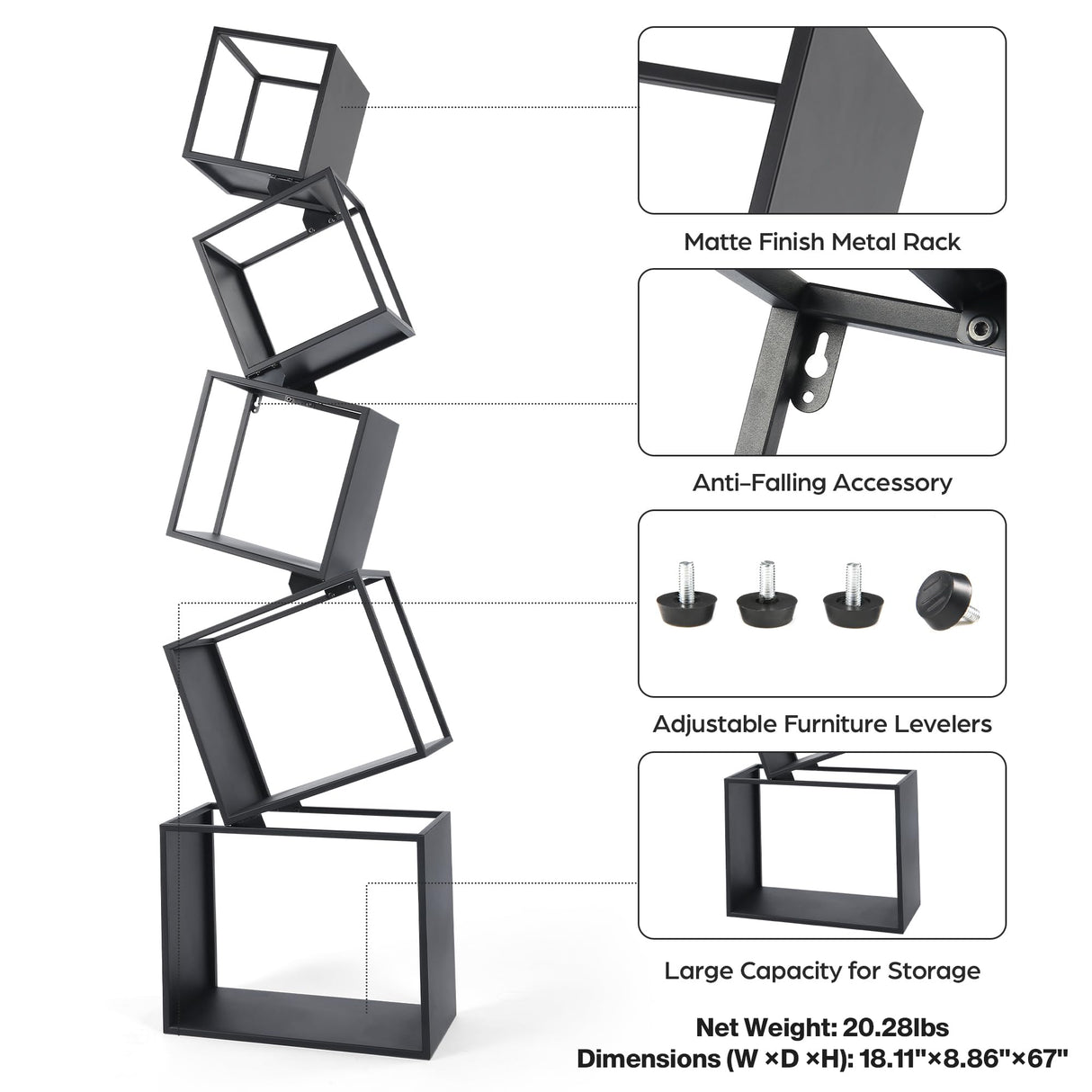 Matte Finish Metal Rack

Anti-Falling Accessory

Adjustable Furniture Levelers

Large Capacity for Storage

Net Weight: 20.28lbs
Dimensions (W ×D ×H): 18.11"×8.86"×67"