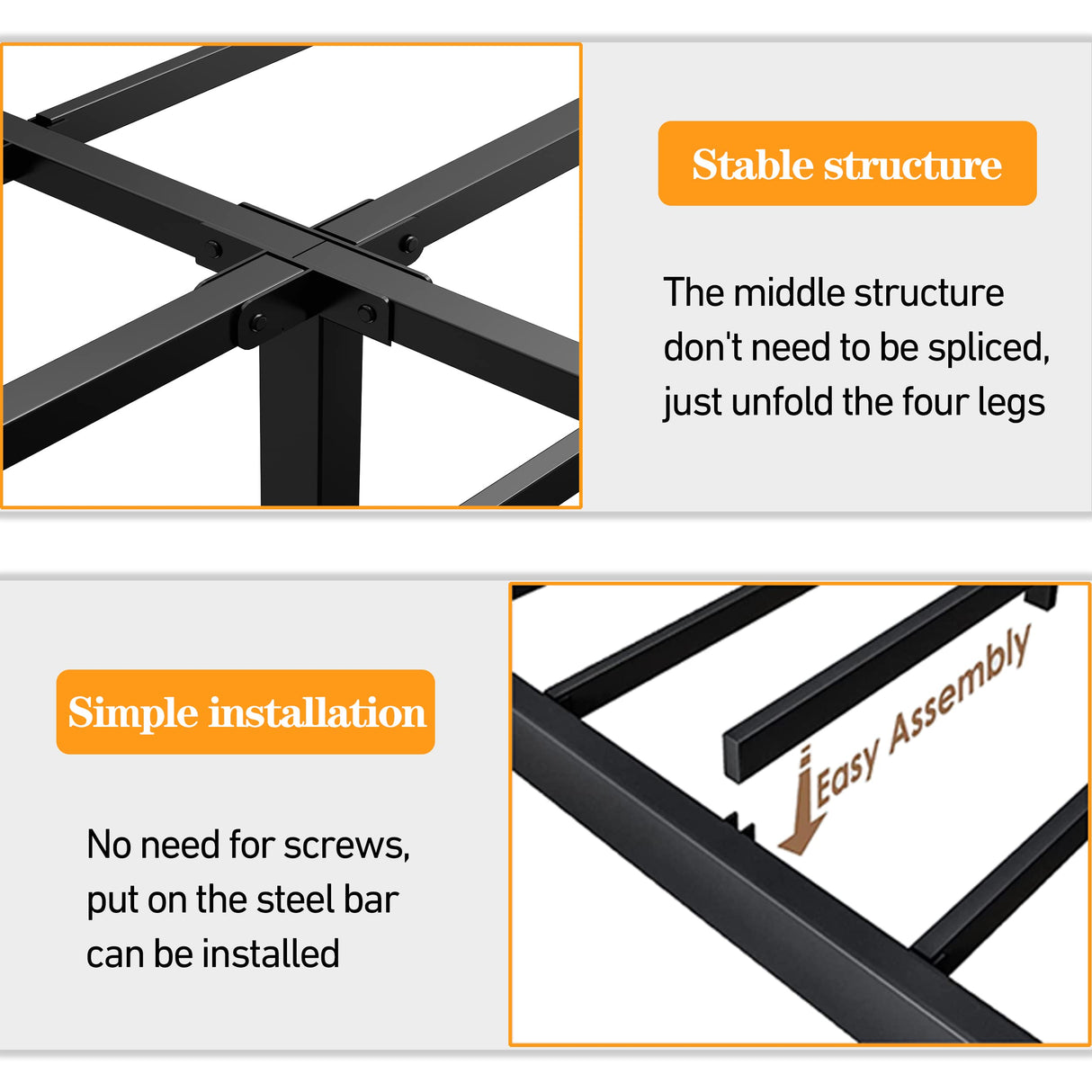 Stable structure

The middle structure don't need to be spliced, just unfold the four legs

Simple installation

No need for screws, put on the steel bar can be installed

Easy Assembly