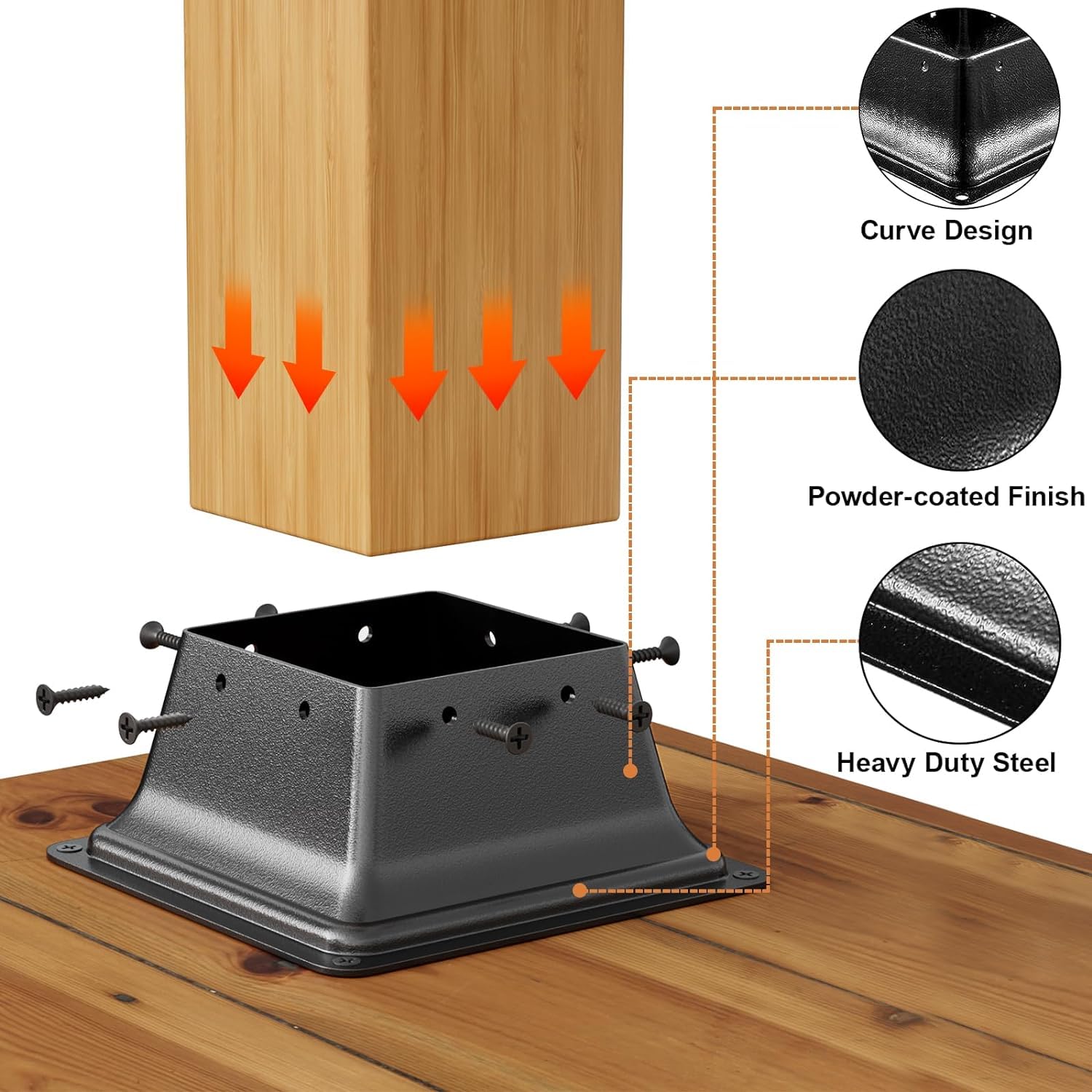 Curve Design

Powder-coated Finish

Heavy Duty Steel