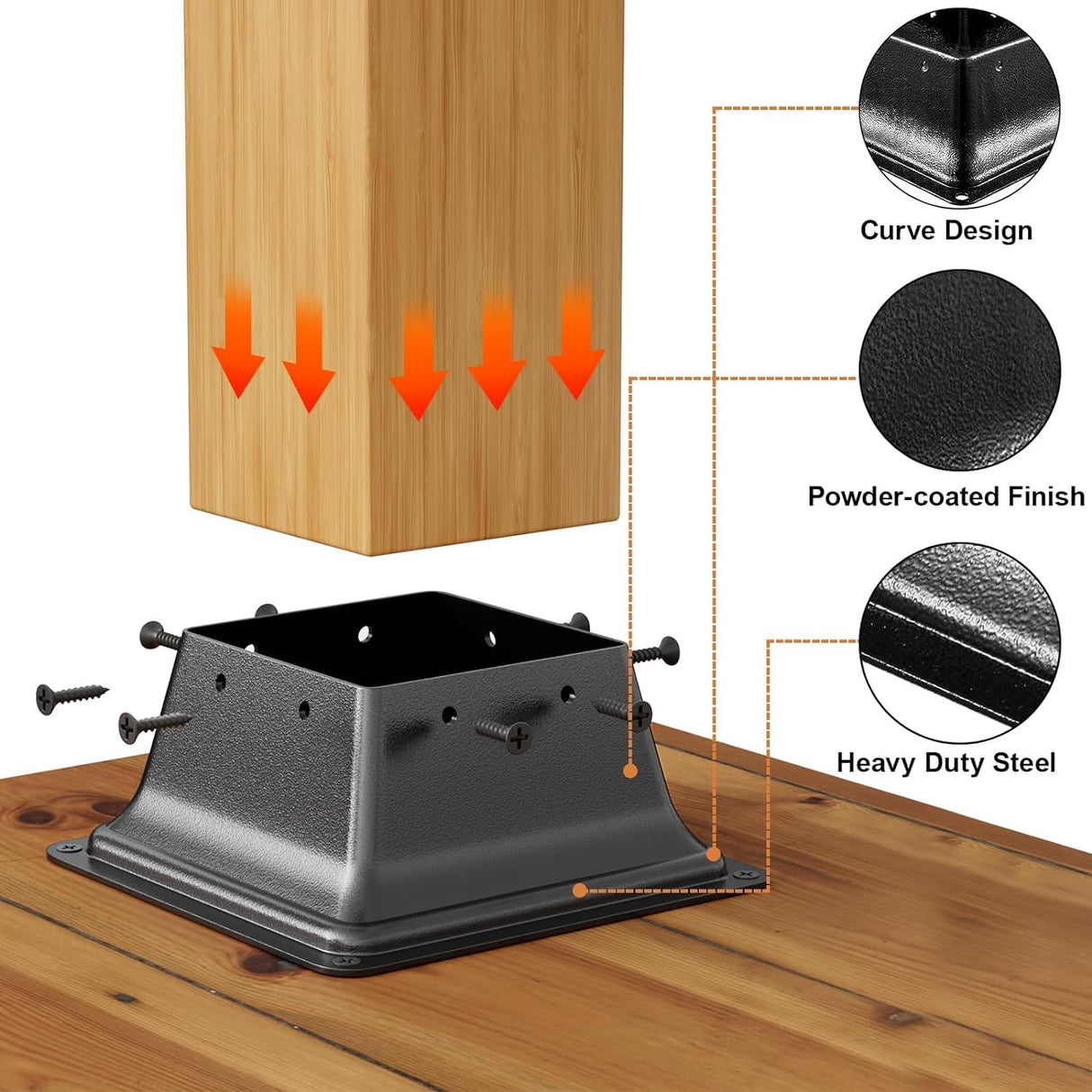 Curve Design

Powder-coated Finish

Heavy Duty Steel