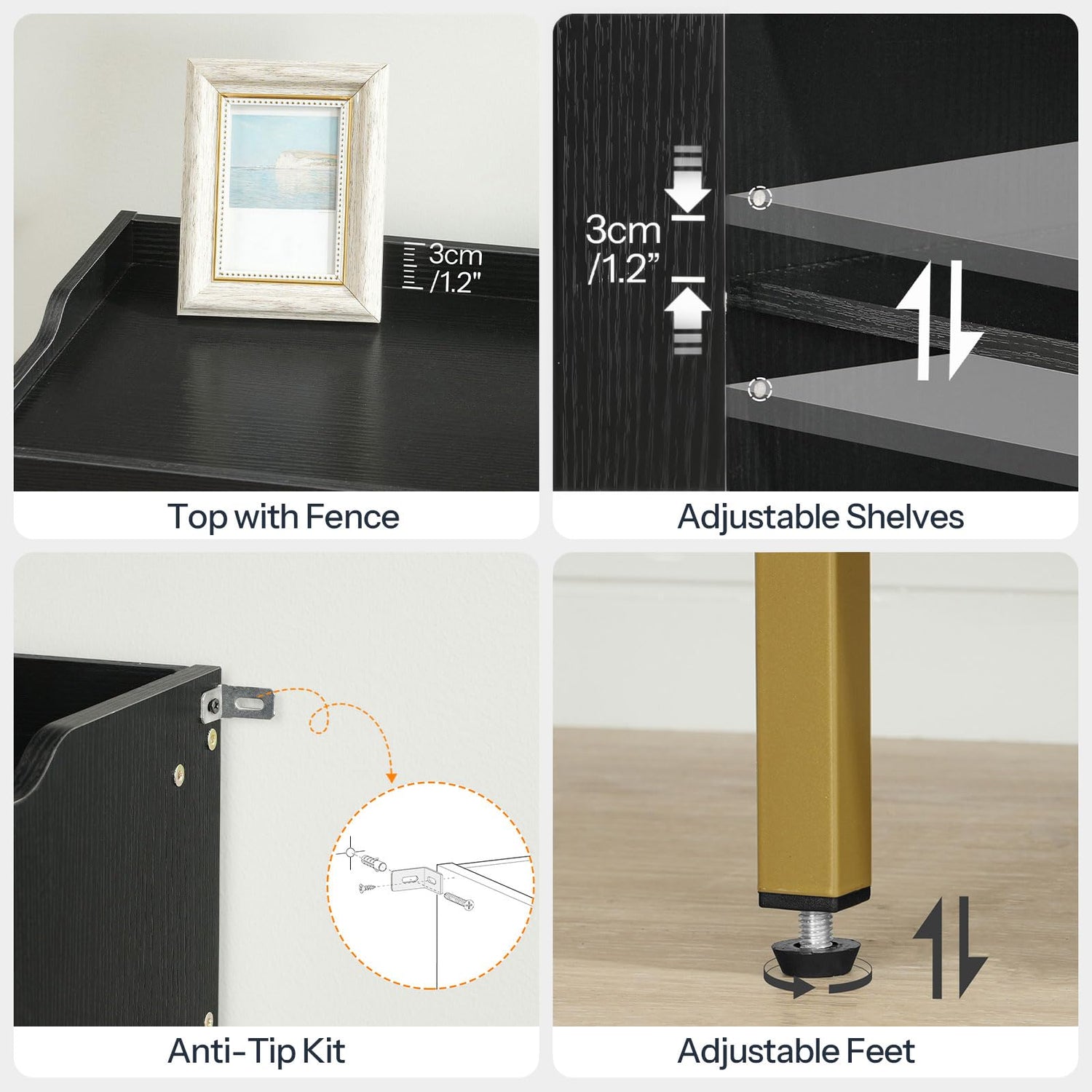 3cm
/1.2"

Top with Fence

3cm
/1.2"

Adjustable Shelves

Anti-Tip Kit

Adjustable Feet