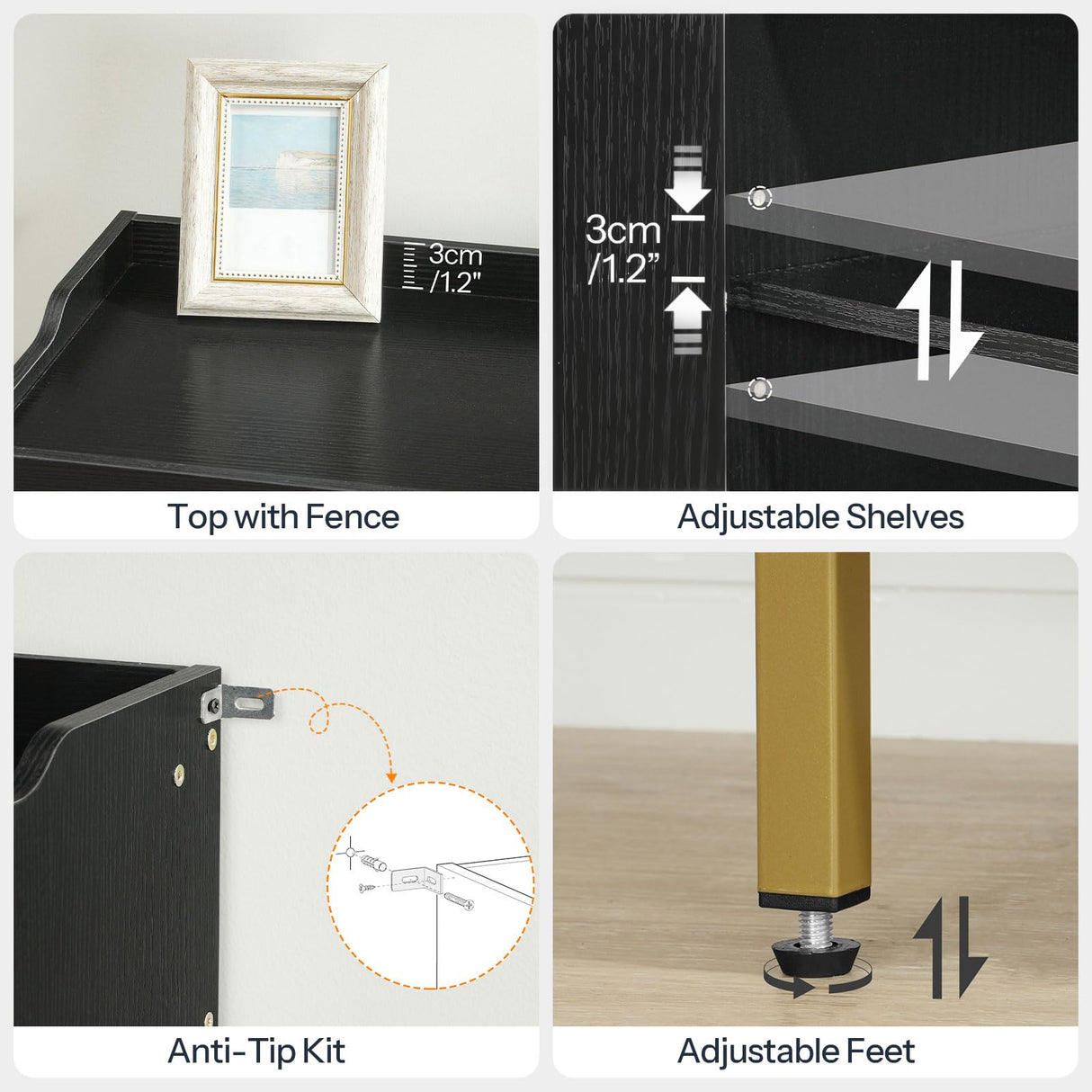 3cm /1.2"

Top with Fence

3cm /1.2"

Adjustable Shelves

Anti-Tip Kit

Adjustable Feet