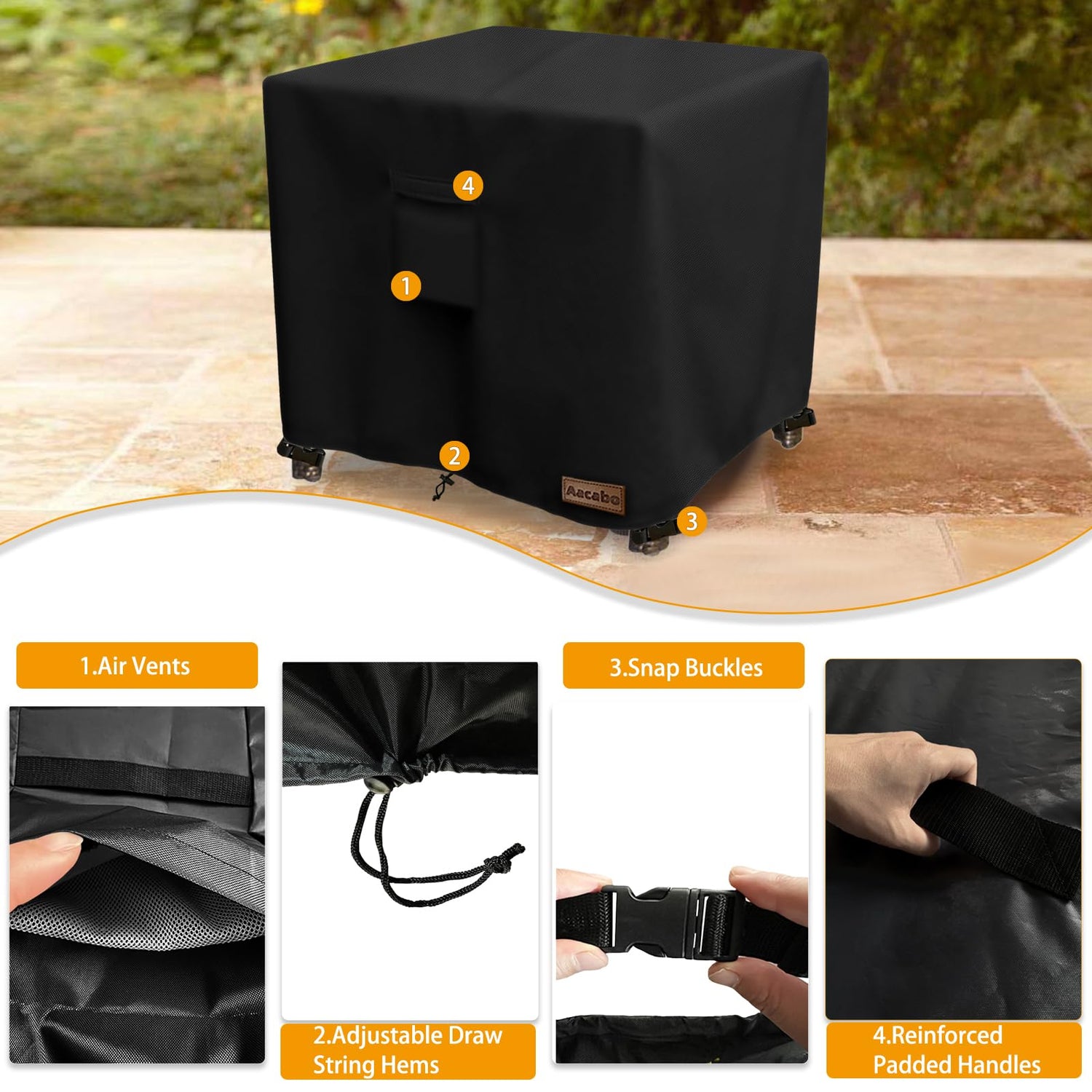 4

1

2

Aacabo

3

1.Air Vents

2.Adjustable Draw String Hems

3.Snap Buckles

4.Reinforced Padded Handles