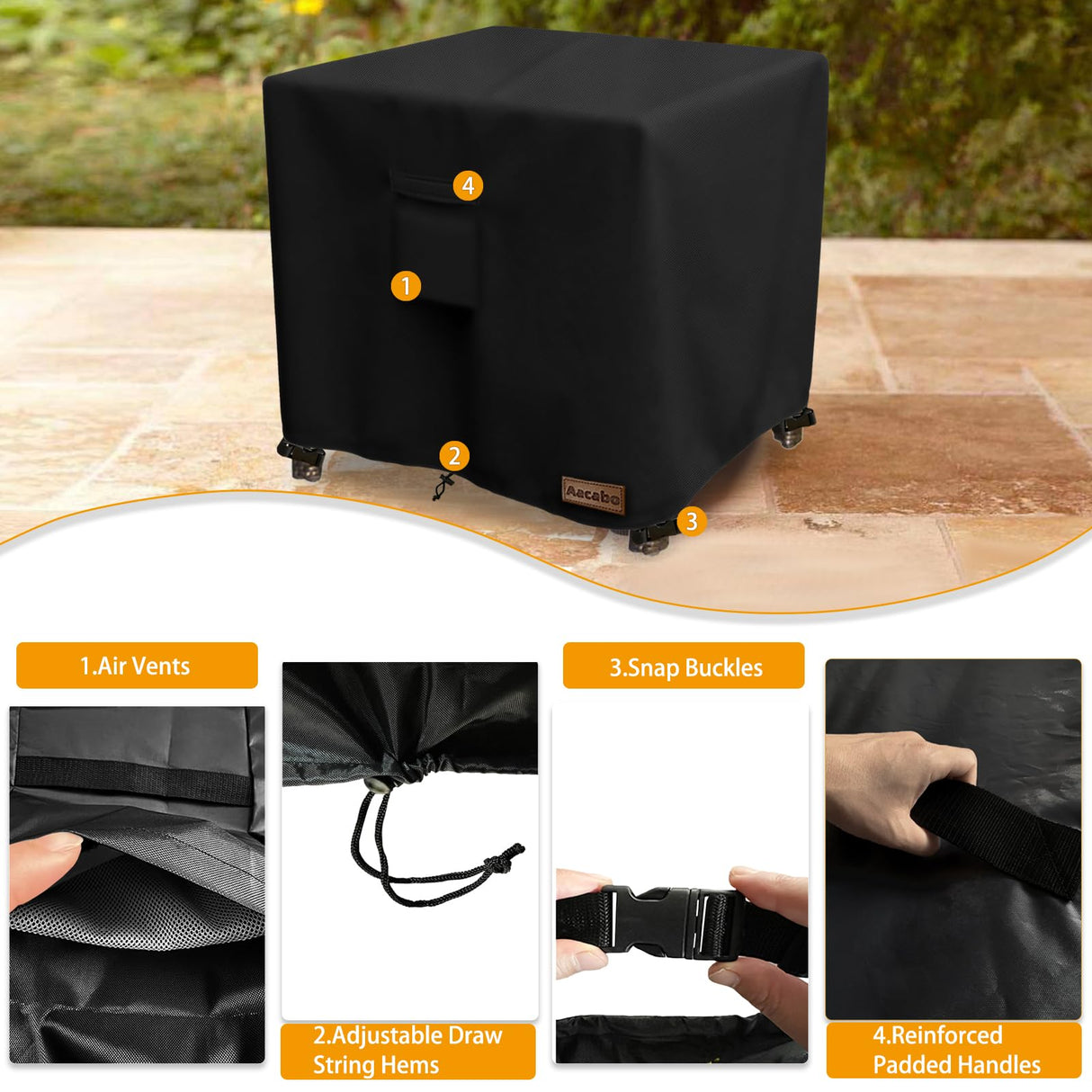 4

1

2

Aacabo

3

1.Air Vents

2.Adjustable Draw String Hems

3.Snap Buckles

4.Reinforced Padded Handles