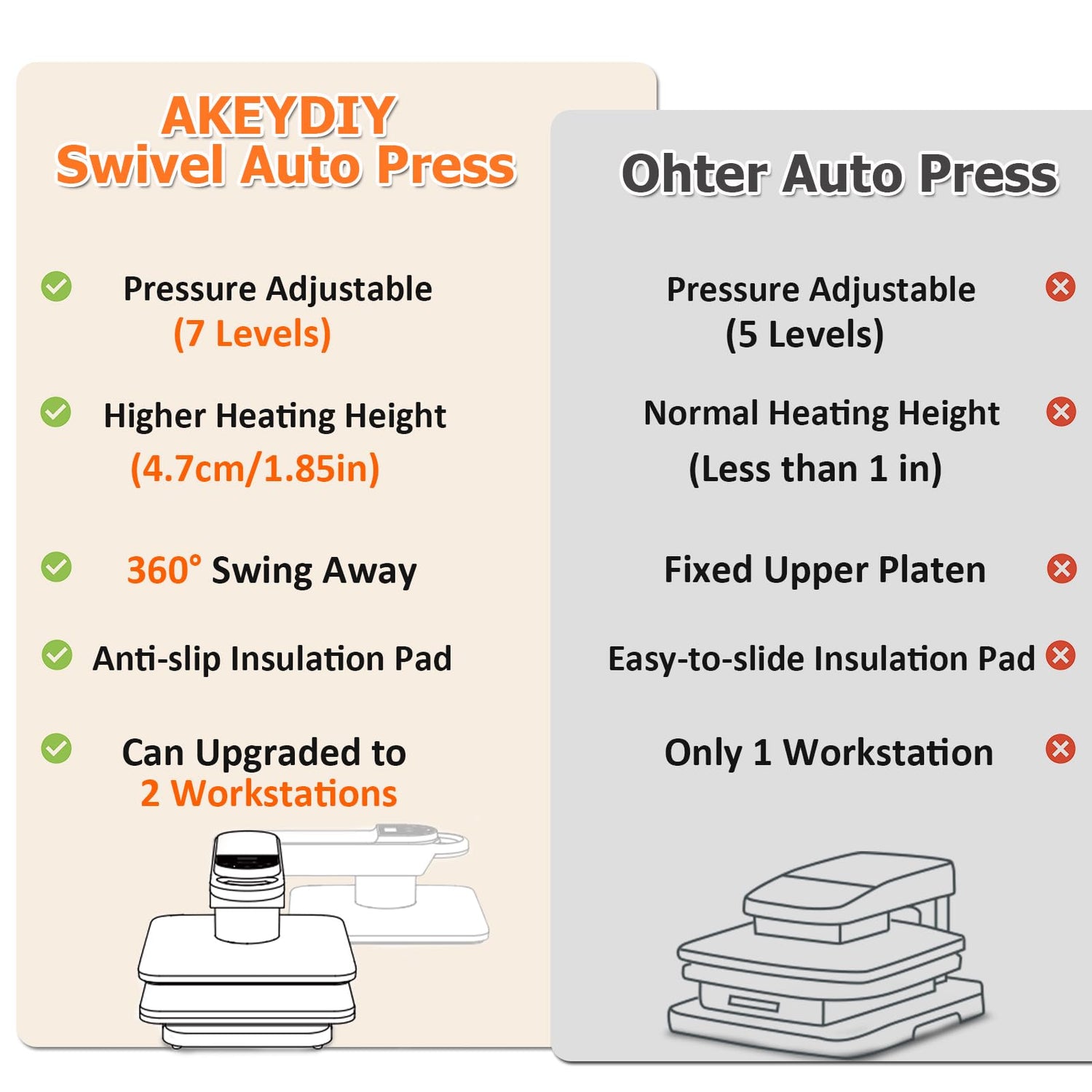 AKEYDIY
Swivel Auto Press

Pressure Adjustable
(7 Levels)

Higher Heating Height
(4.7cm/1.85in)

360° Swing Away

Anti-slip Insulation Pad

Can Upgraded to
2 Workstations

Ohter Auto Press

Pressure Adjustable
(5 Levels)

Normal Heating Height
(Less than 1 in)

Fixed Upper Platen

Easy-to-slide Insulation Pad

Only 1 Workstation