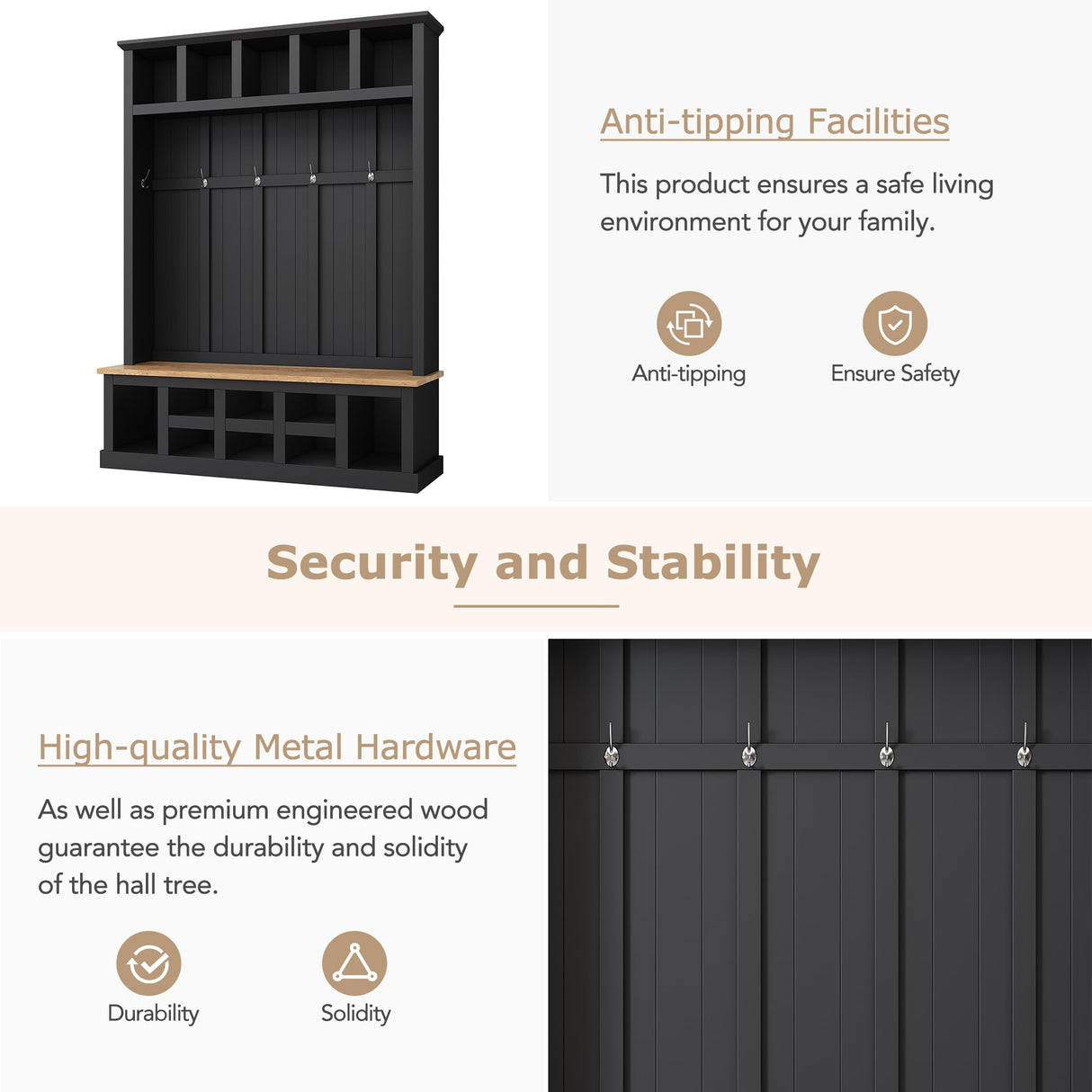 Anti-tipping Facilities

This product ensures a safe living environment for your family.

Anti-tipping

Ensure Safety

Security and Stability

High-quality Metal Hardware

As well as premium engineered wood guarantee the durability and solidity of the hall tree.

Durability

Solidity