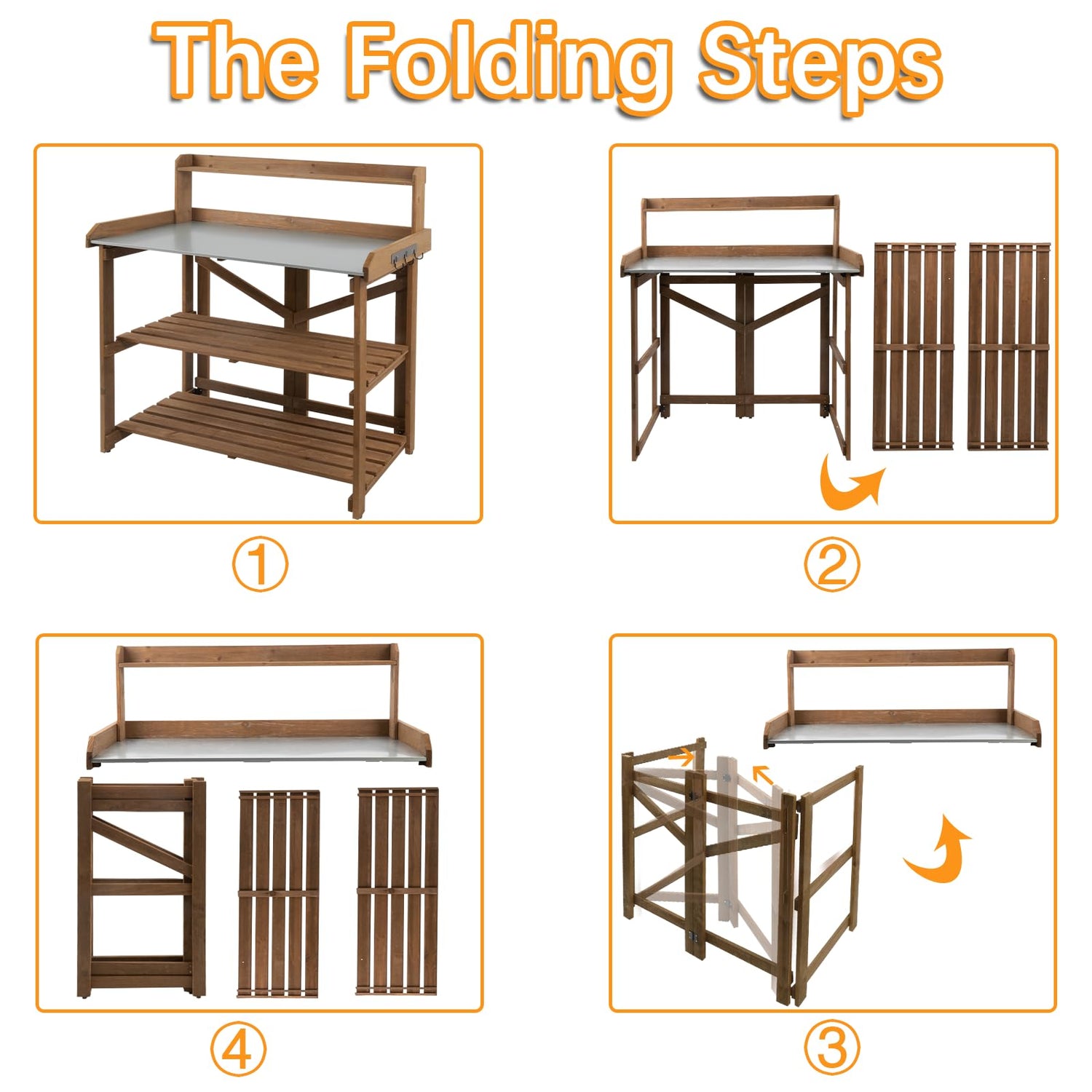 The Folding Steps

①

②

④

③