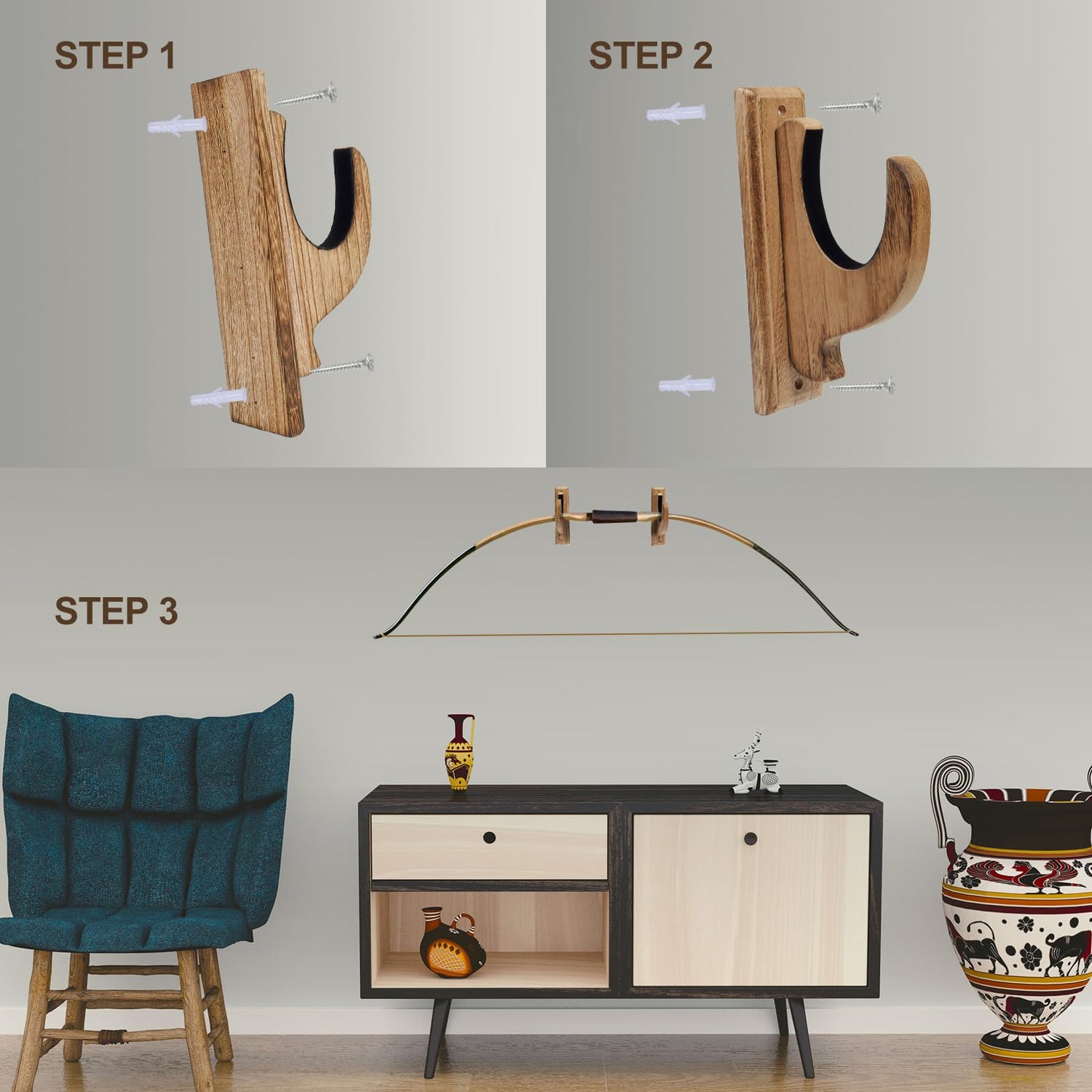 STEP 1

STEP 2

STEP 3