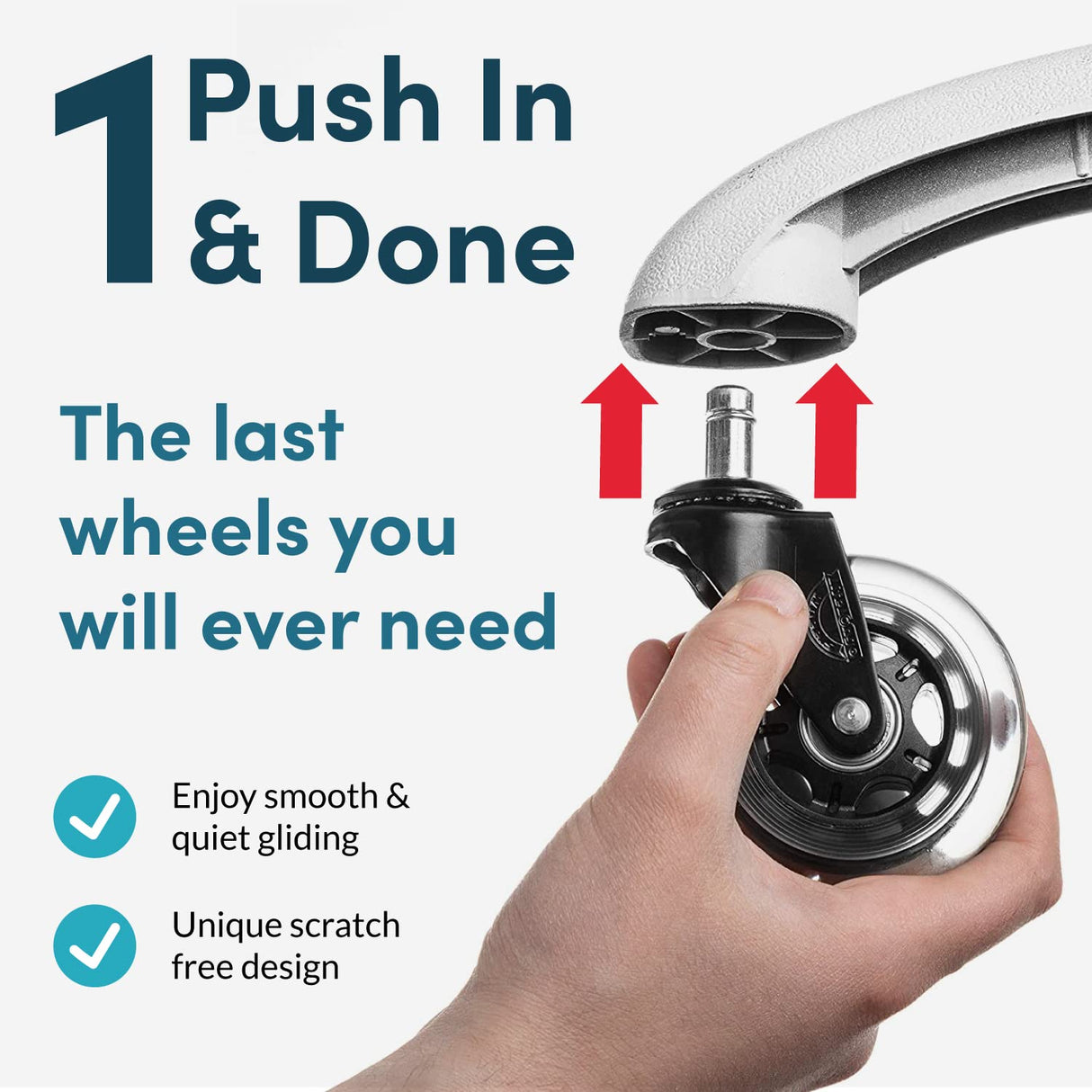 1 Push In & Done

The last wheels you will ever need

Enjoy smooth & quiet gliding

Unique scratch free design