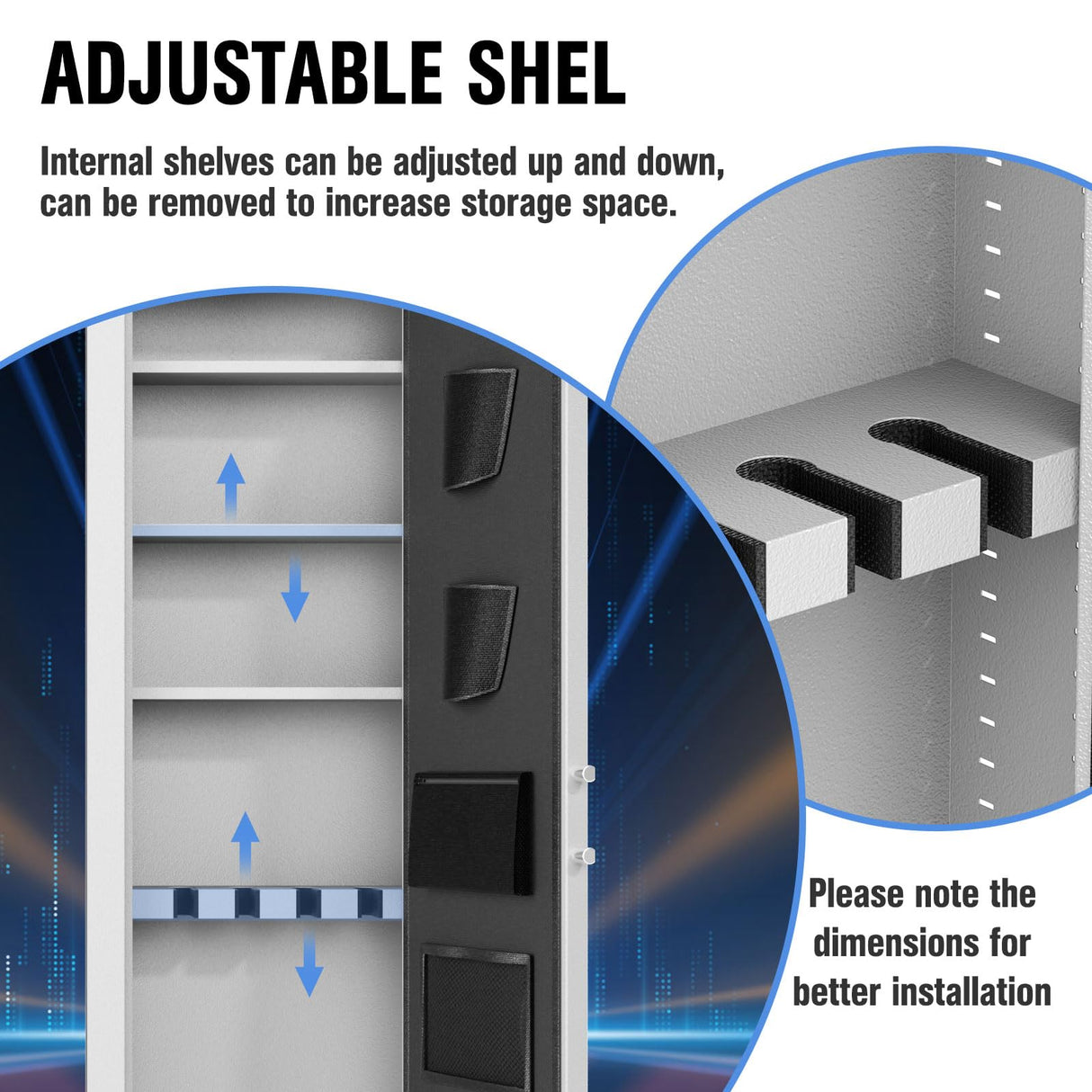 ADJUSTABLE SHEL

Internal shelves can be adjusted up and down, can be removed to increase storage space.

Please note the dimensions for better installation