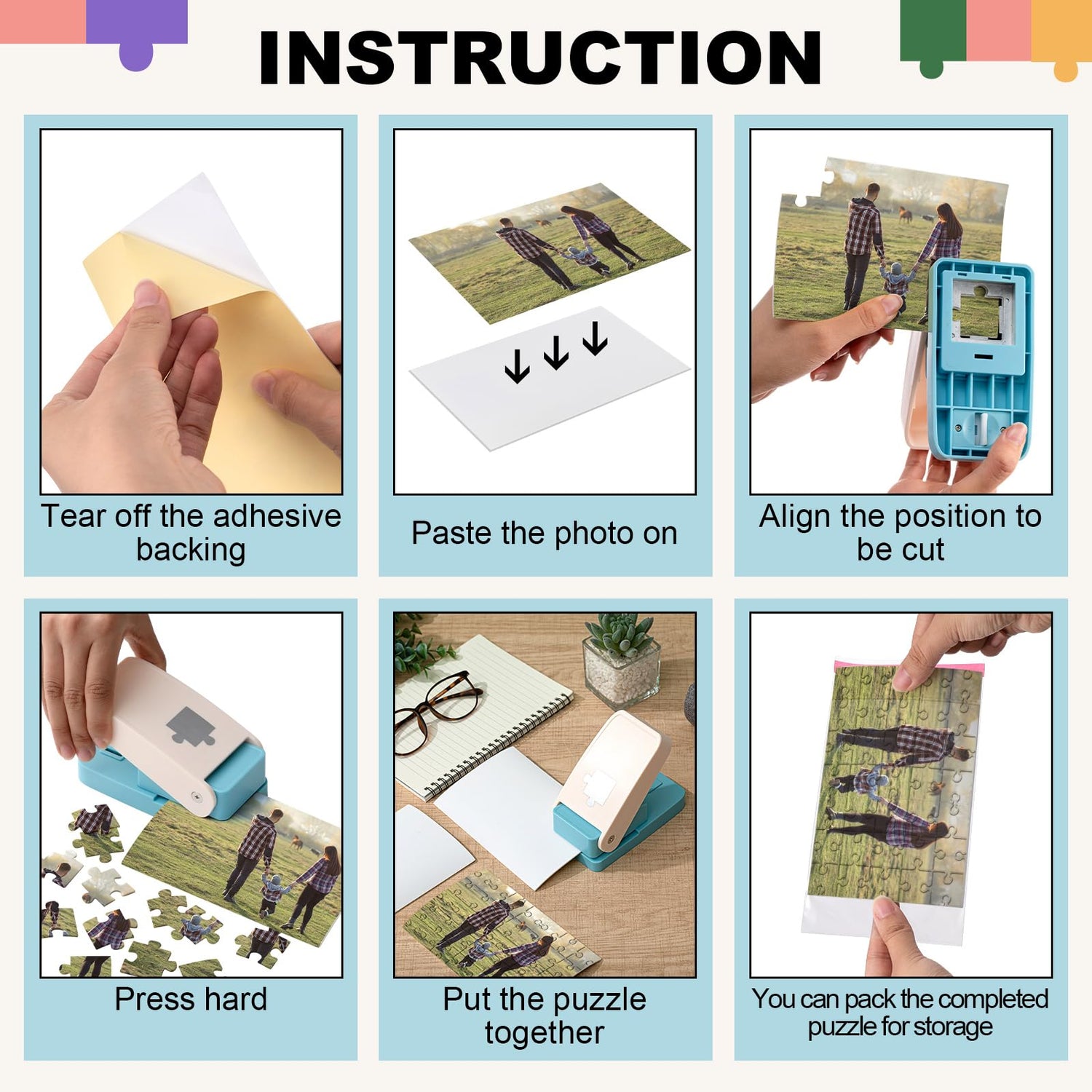 INSTRUCTION

Tear off the adhesive backing

Paste the photo on

Align the position to be cut

Press hard

Put the puzzle together

You can pack the completed puzzle for storage