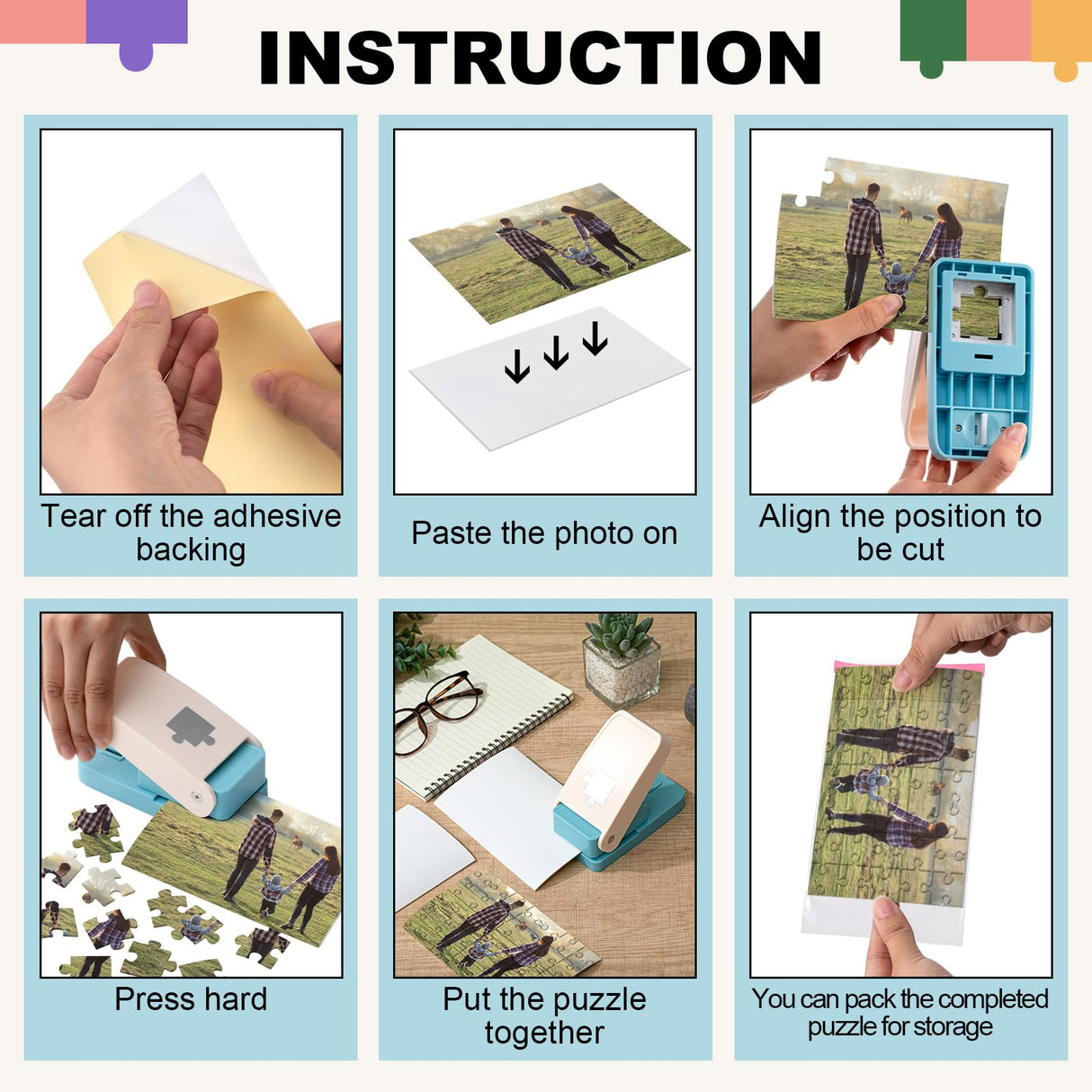 INSTRUCTION

Tear off the adhesive backing

Paste the photo on

Align the position to be cut

Press hard

Put the puzzle together

You can pack the completed puzzle for storage