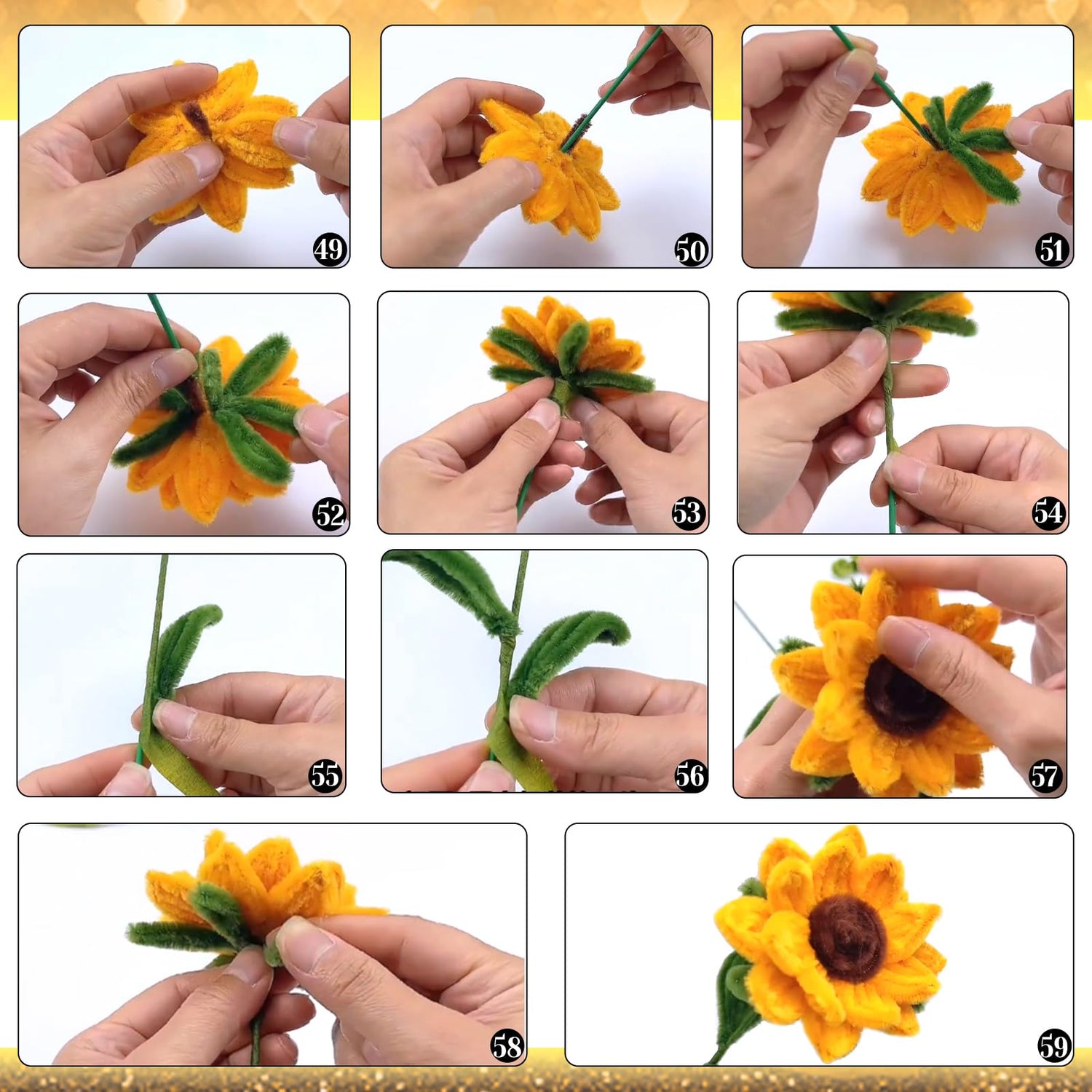 49

50

51

52

53

54

55

56

57

58

59