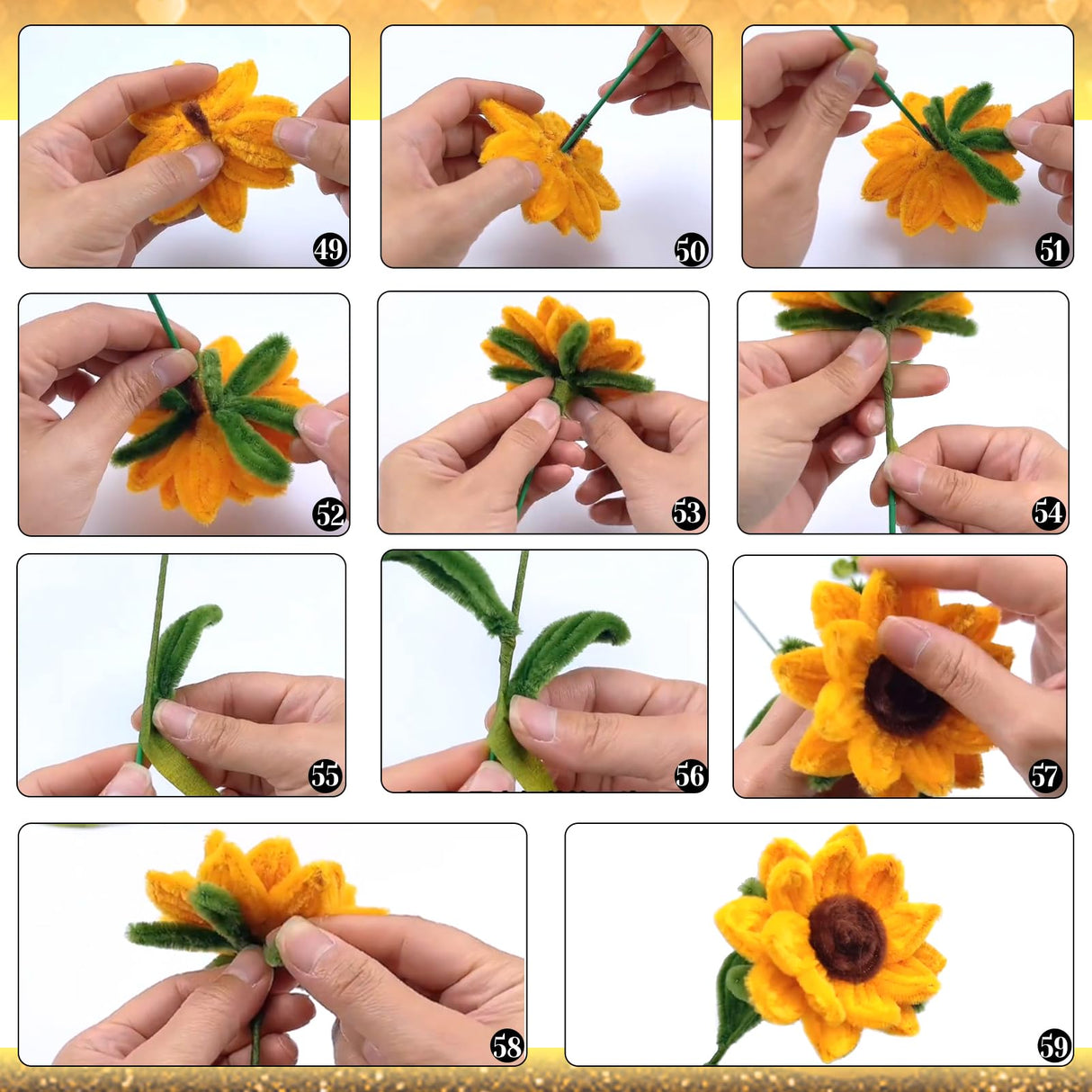 49
50
51
52
53
54
55
56
57
58
59