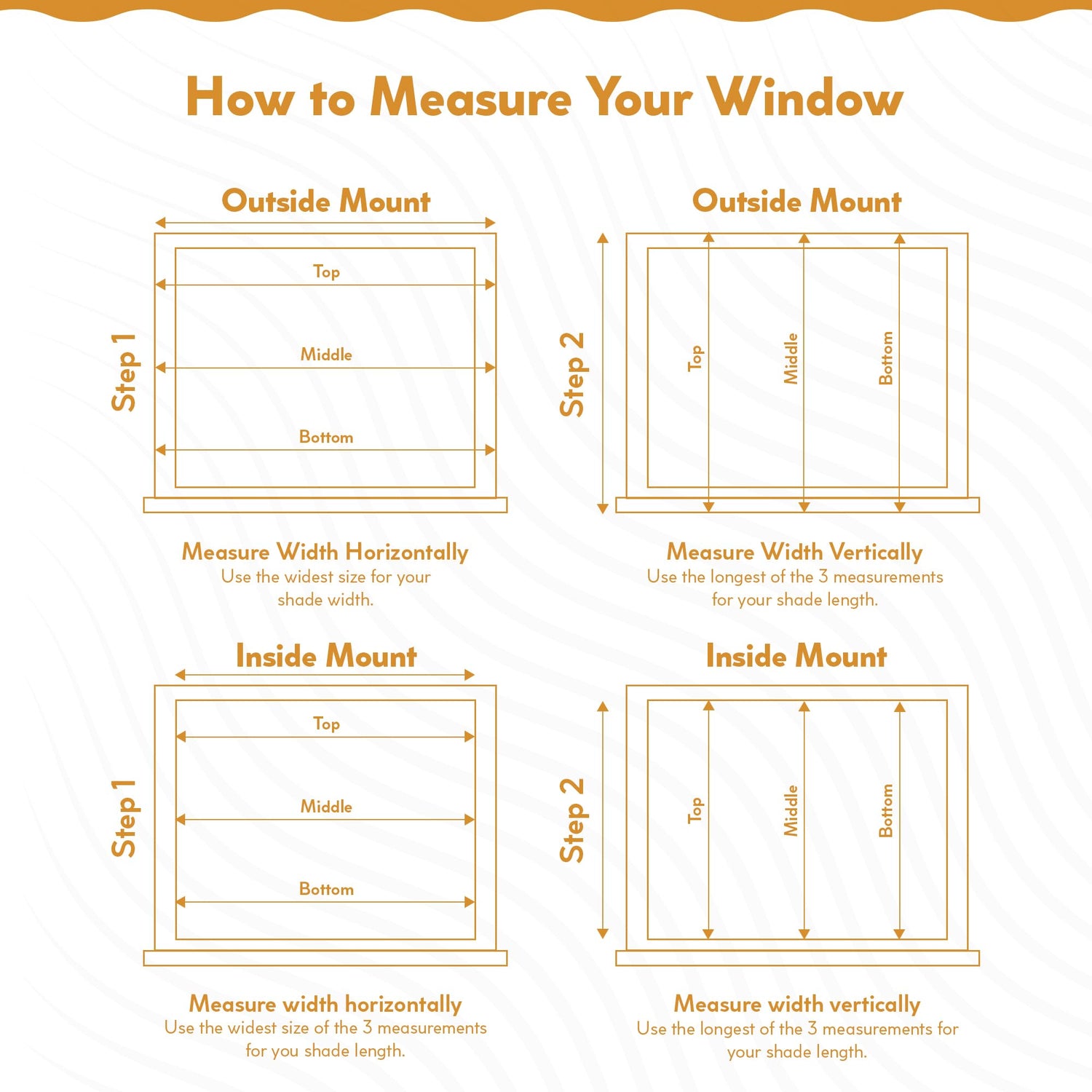 How to Measure Your Window

Outside Mount

Step 1

Top

Middle

Bottom

Measure Width Horizontally
Use the widest size for your shade width.

Outside Mount

Step 2

Top

Middle

Bottom

Measure Width Vertically
Use the longest of the 3 measurements for your shade length.

Inside Mount

Step 1

Top

Middle

Bottom

Measure width horizontally
Use the widest size of the 3 measurements for you shade length.

Inside Mount

Step 2

Top

Middle

Bottom

Measure width vertically
Use the longest of the 3 measurements for your shade length.