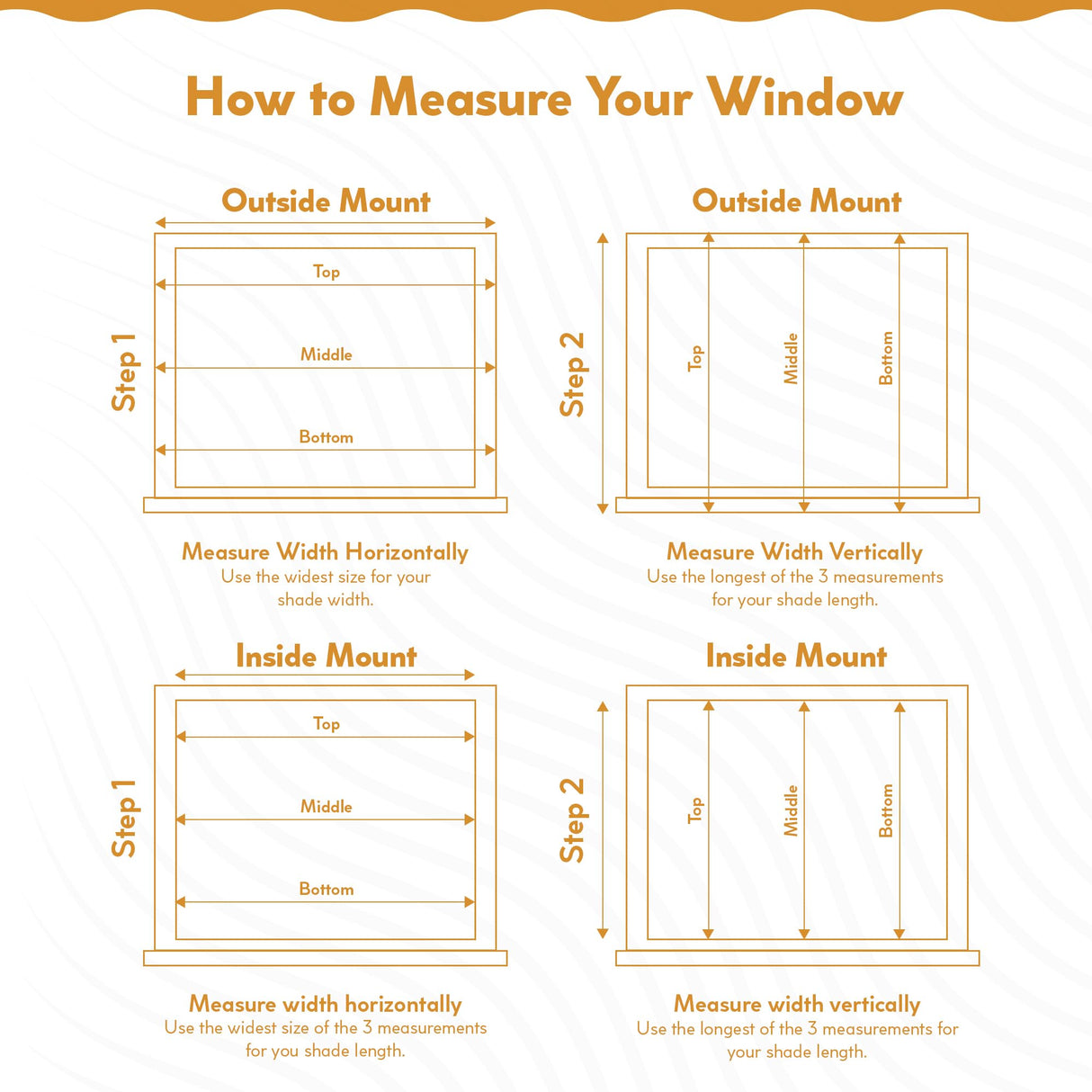 How to Measure Your Window

Outside Mount

Step 1

Top

Middle

Bottom

Measure Width Horizontally
Use the widest size for your shade width.

Outside Mount

Step 2

Top

Middle

Bottom

Measure Width Vertically
Use the longest of the 3 measurements for your shade length.

Inside Mount

Step 1

Top

Middle

Bottom

Measure width horizontally
Use the widest size of the 3 measurements for you shade length.

Inside Mount

Step 2

Top

Middle

Bottom

Measure width vertically
Use the longest of the 3 measurements for your shade length.