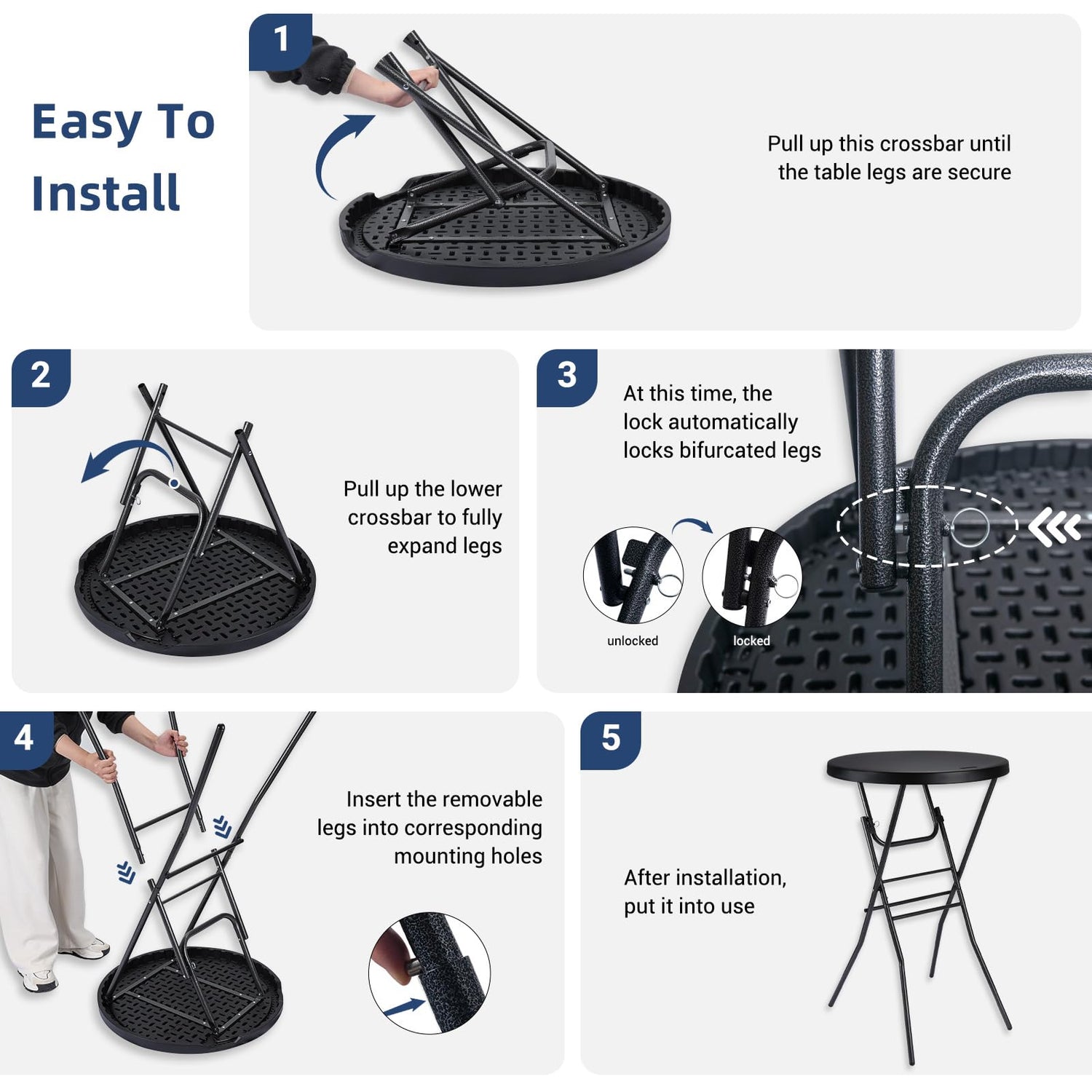 Easy To Install

1

Pull up this crossbar until the table legs are secure

2

Pull up the lower crossbar to fully expand legs

3

At this time, the lock automatically locks bifurcated legs

unlocked

locked

4

Insert the removable legs into corresponding mounting holes

5

After installation, put it into use