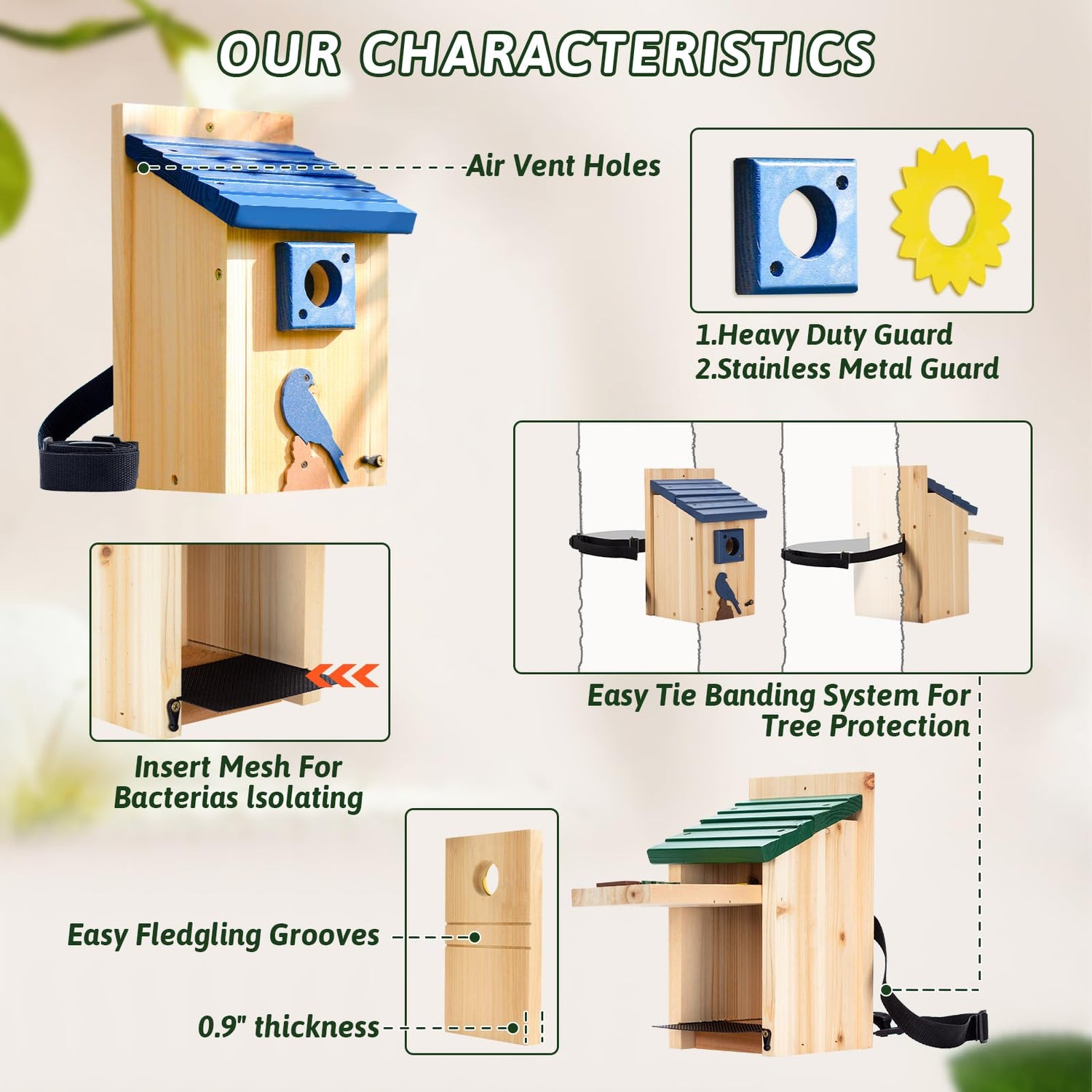 OUR CHARACTERISTICS

Air Vent Holes

1.Heavy Duty Guard
2.Stainless Metal Guard

Easy Tie Banding System For Tree Protection

Insert Mesh For Bacterias Isolating

Easy Fledgling Grooves

0.9" thickness