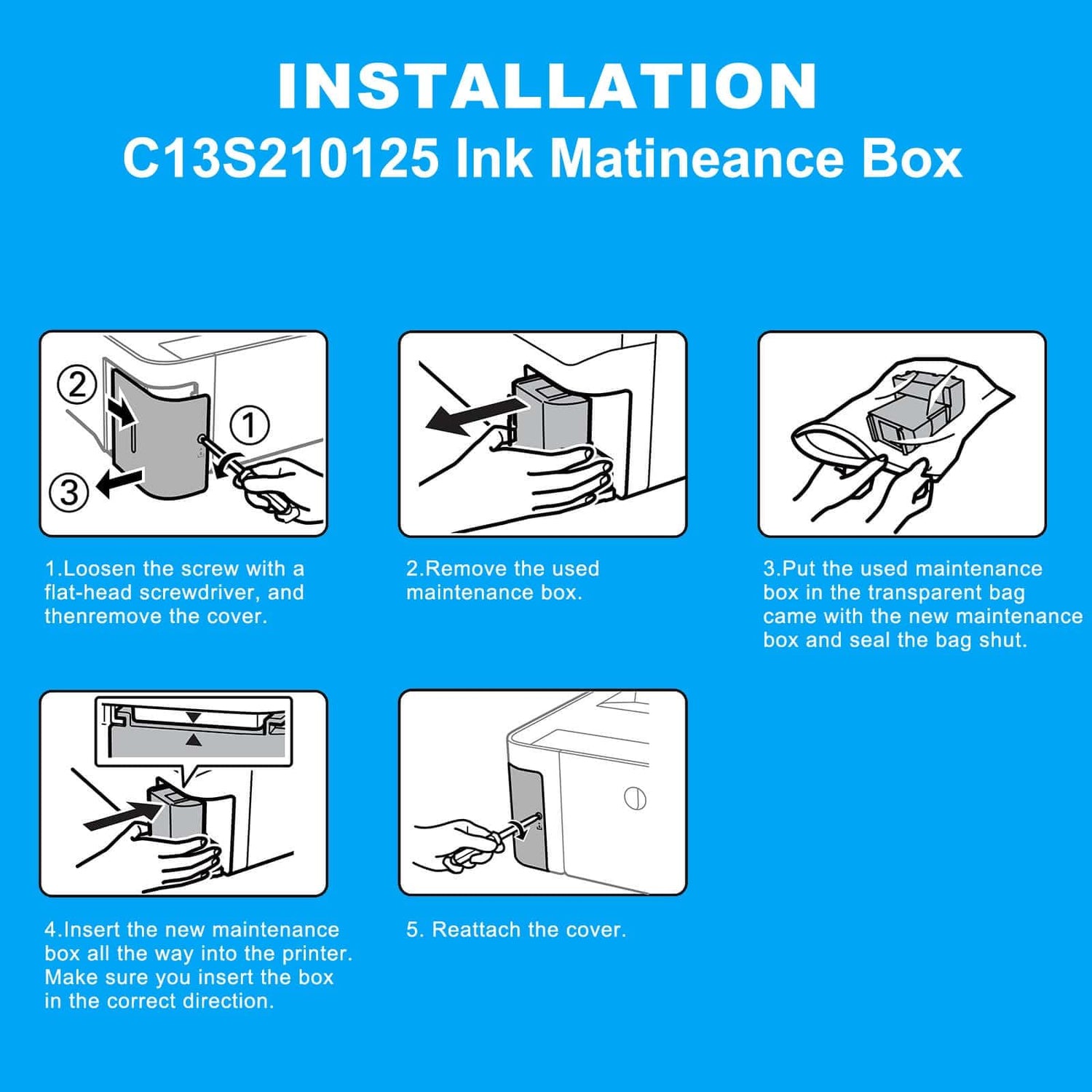 INSTALLATION
C13S210125 Ink Matineance Box

②
①
③

1.Loosen the screw with a flat-head screwdriver, and thenremove the cover.

2.Remove the used maintenance box.

3.Put the used maintenance box in the transparent bag came with the new maintenance box and seal the bag shut.

4.Insert the new maintenance box all the way into the printer. Make sure you insert the box in the correct direction.

5. Reattach the cover.