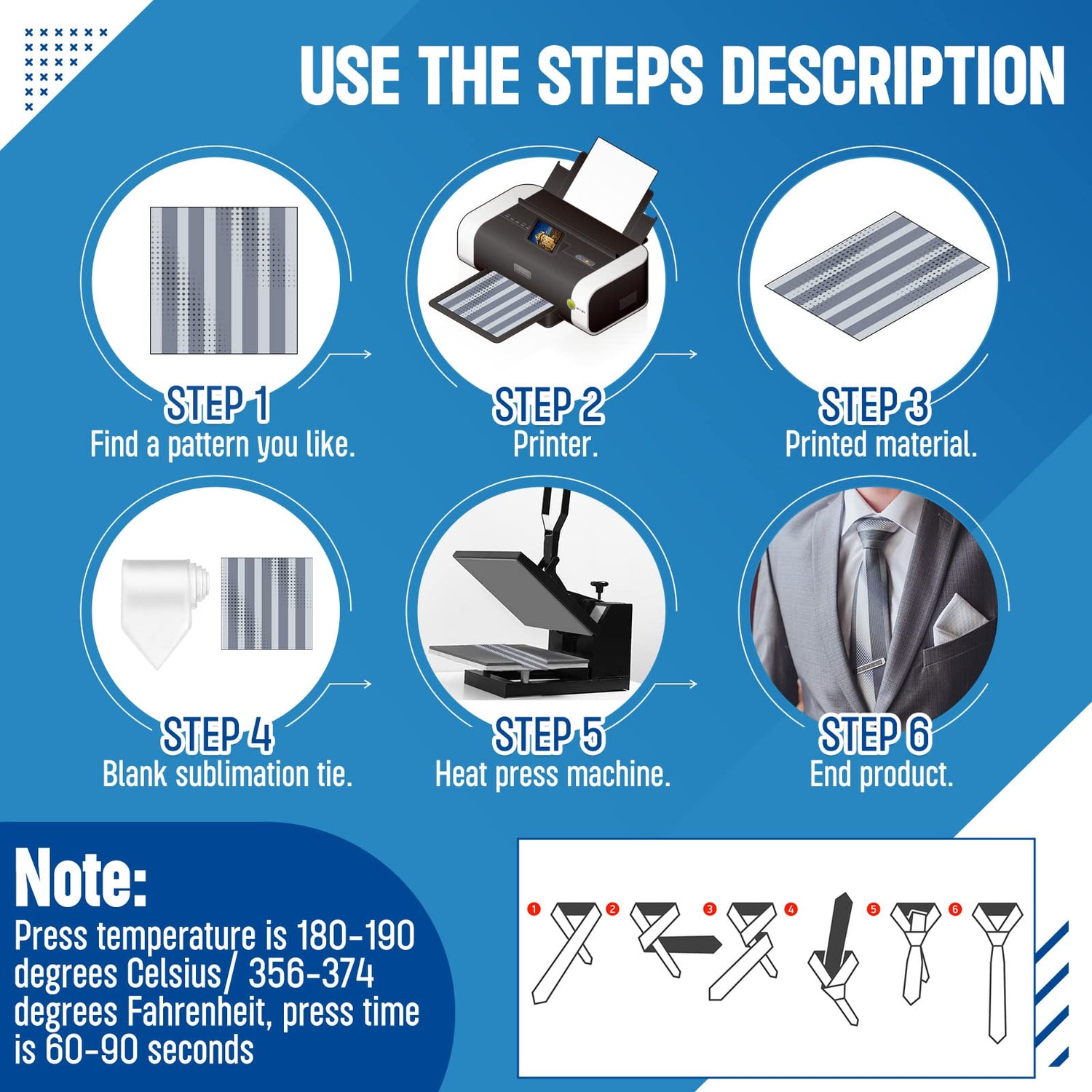 USE THE STEPS DESCRIPTION

STEP 1
Find a pattern you like.

STEP 2
Printer.

STEP 3
Printed material.

STEP 4
Blank sublimation tie.

STEP 5
Heat press machine.

STEP 6
End product.

Note:
Press temperature is 180-190 degrees Celsius/ 356-374 degrees Fahrenheit, press time is 60-90 seconds

1 2 3 4 5 6