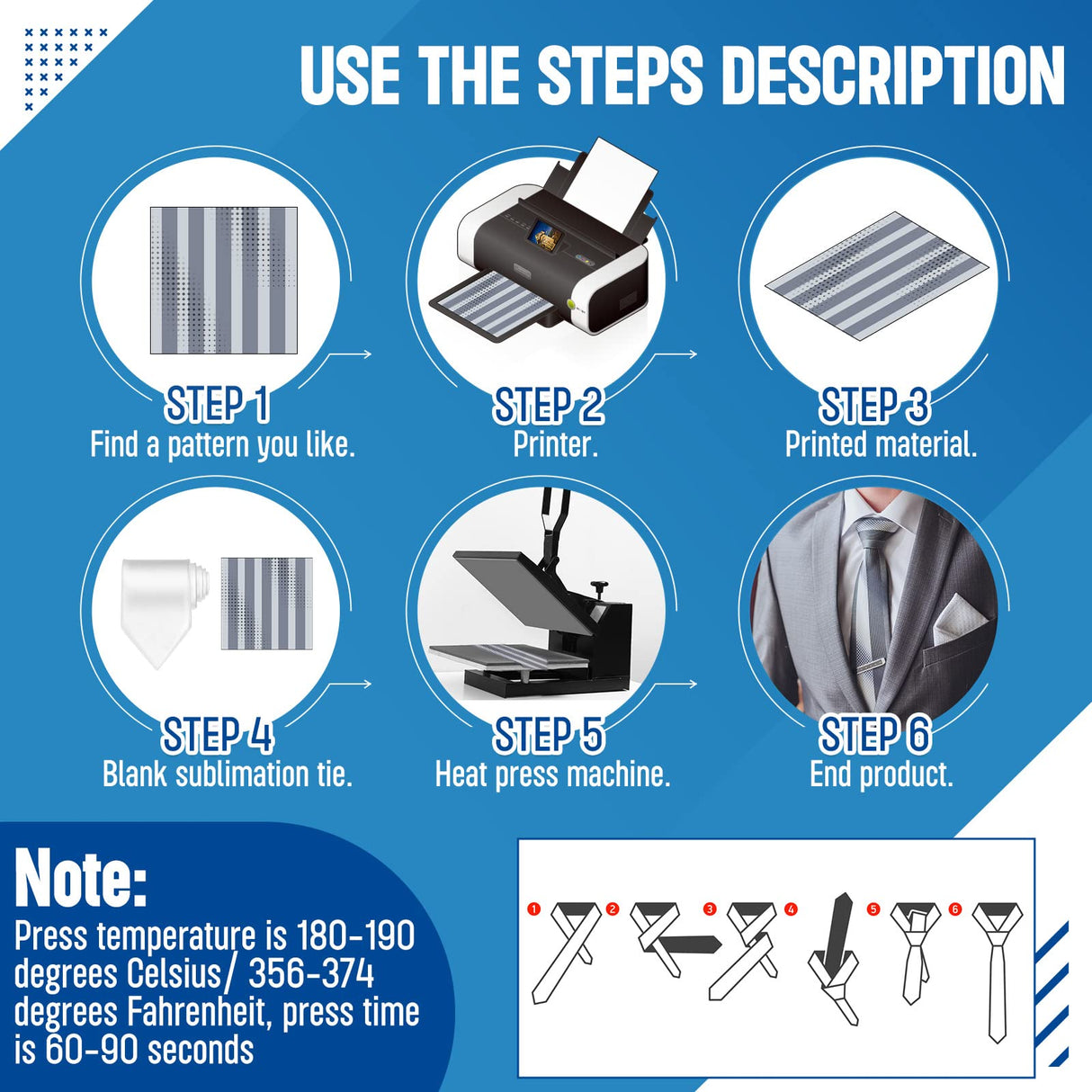 USE THE STEPS DESCRIPTION

STEP 1
Find a pattern you like.

STEP 2
Printer.

STEP 3
Printed material.

STEP 4
Blank sublimation tie.

STEP 5
Heat press machine.

STEP 6
End product.

Note:
Press temperature is 180-190 degrees Celsius/ 356-374 degrees Fahrenheit, press time is 60-90 seconds

1 2 3 4 5 6