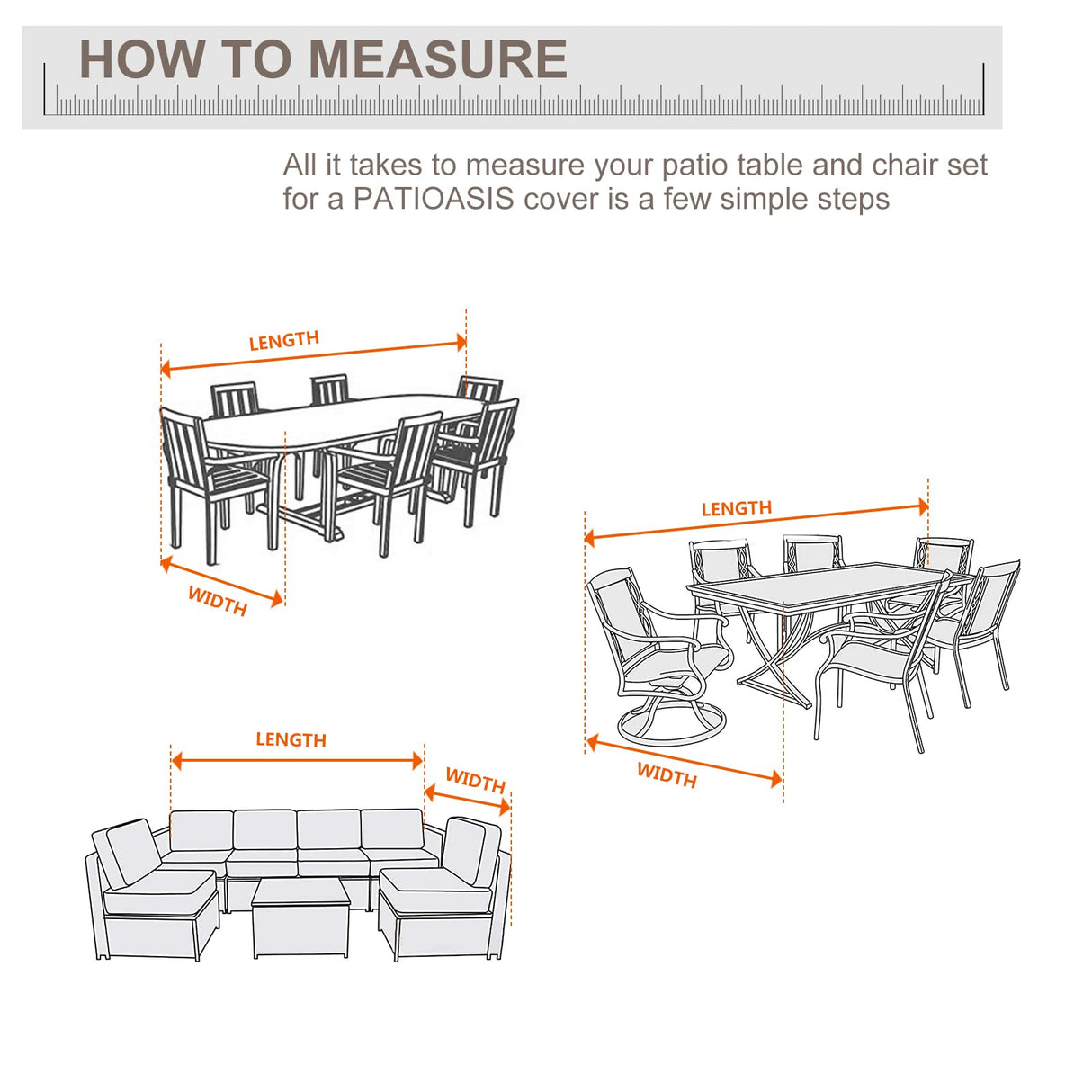 HOW TO MEASURE

All it takes to measure your patio table and chair set for a PATIOASIS cover is a few simple steps

LENGTH

WIDTH

LENGTH

WIDTH

LENGTH

WIDTH