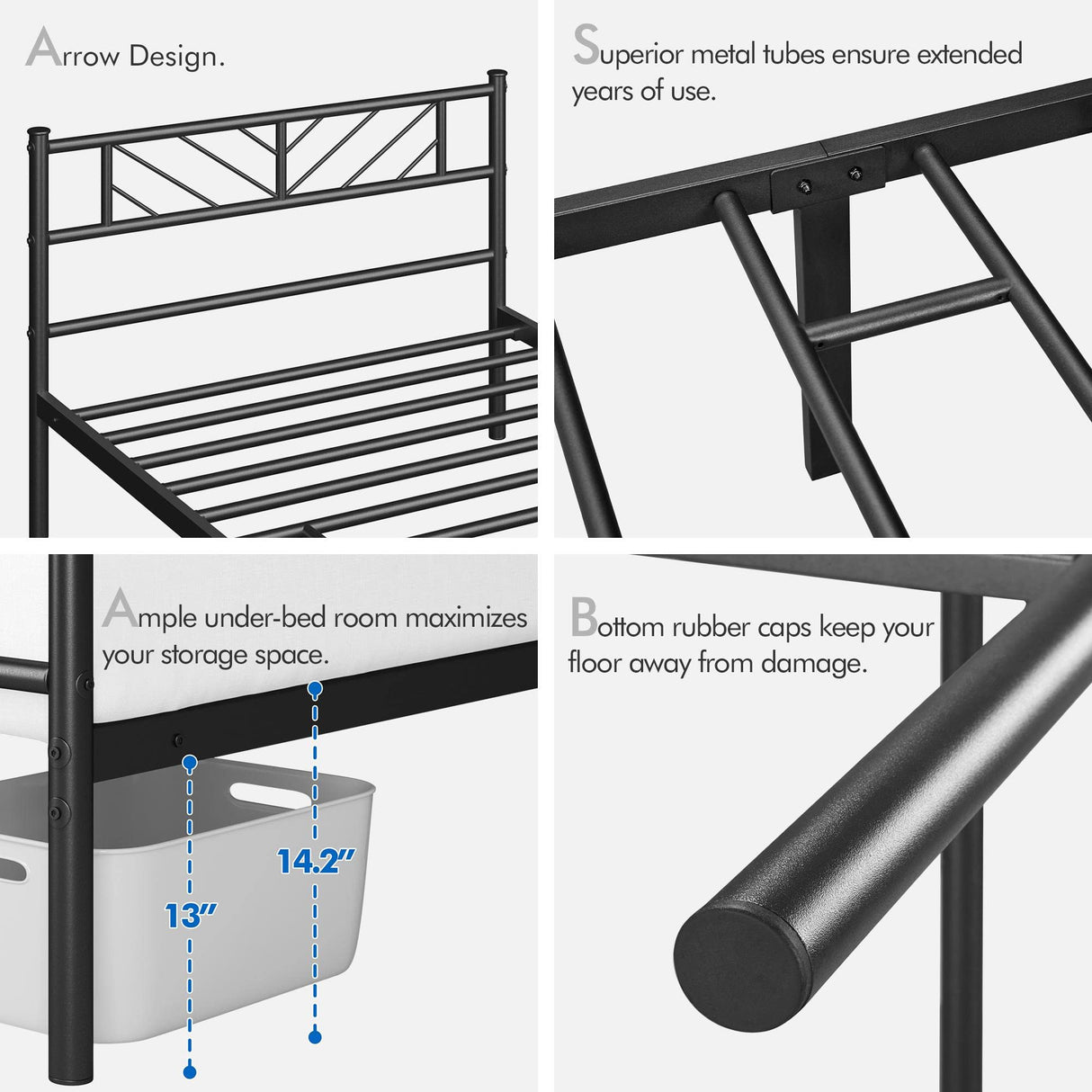 Arrow Design.

Superior metal tubes ensure extended years of use.

Ample under-bed room maximizes your storage space.

14.2"

13"

Bottom rubber caps keep your floor away from damage.