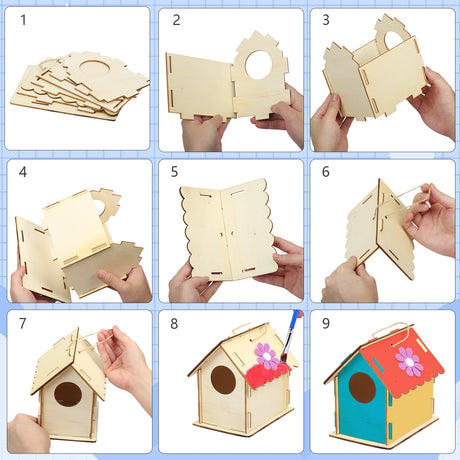 1
2
3
4
5
6
7
8
9